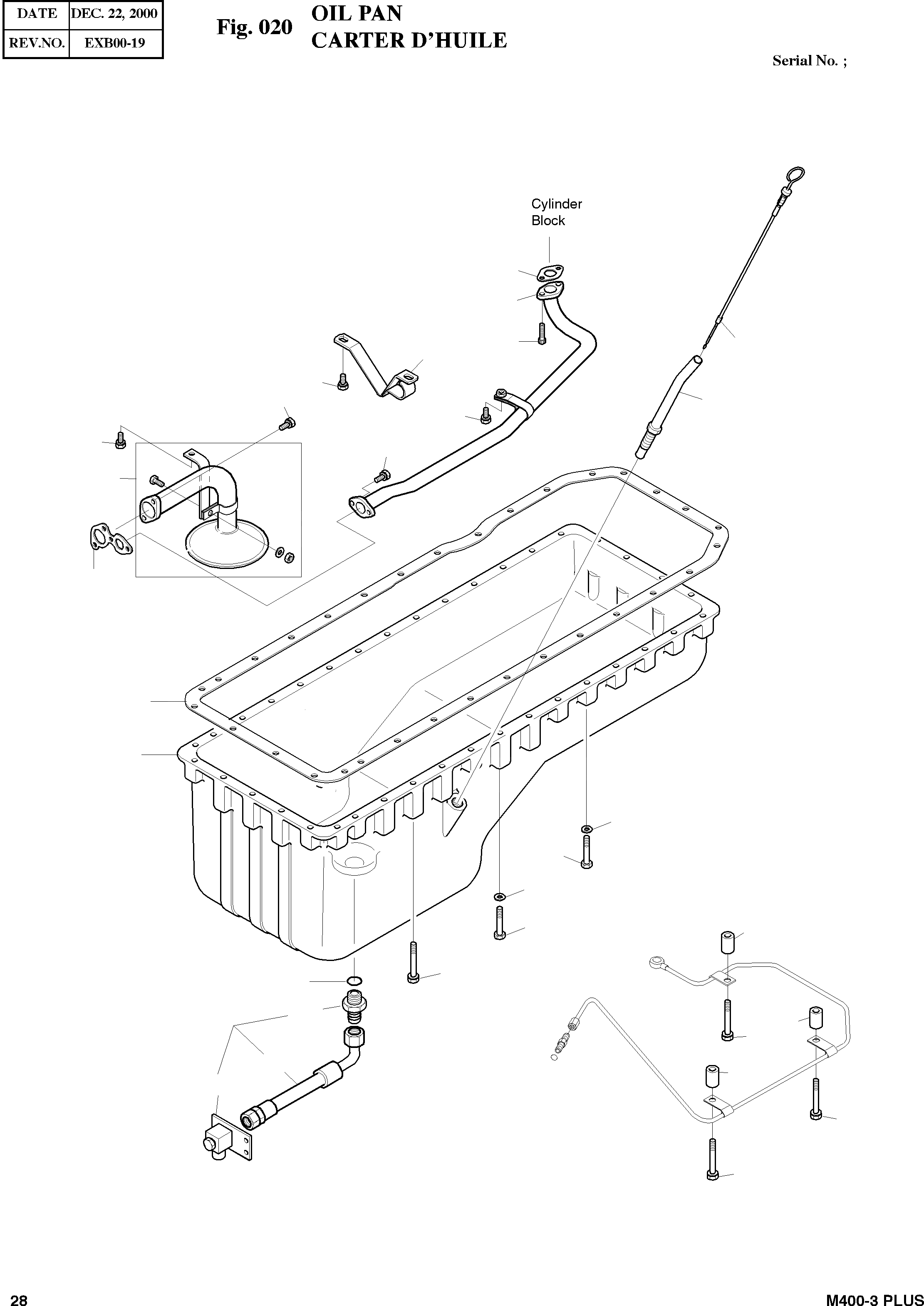 | DATE | DEC. 22, 2000 |
|---|---|
| REV.NO. | EXB00-19 |

Fig. 020 OIL PAN
CARTER D'HUILE

Serial No. ;

Cylinder Block

28

M400-3 PLUS