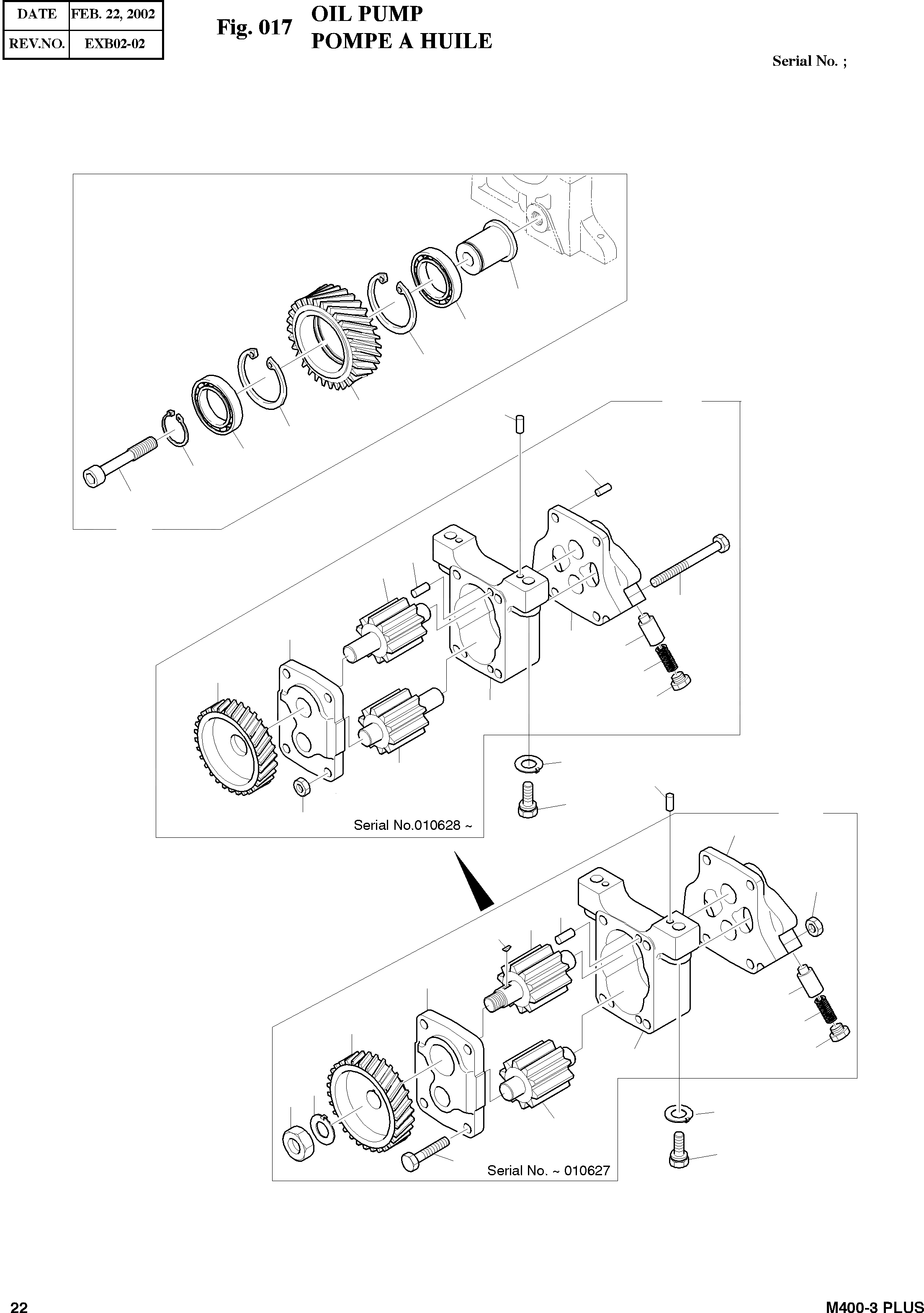 | DATE | FEB. 22, 2002 |
|---|---|
| REV.NO. | EXB02-02 |

Fig. 017 OIL PUMP
POMPE A HUILE

Serial No. ;

Serial No.010628 ~

Serial No. ~ 010627

22

M400-3 PLUS