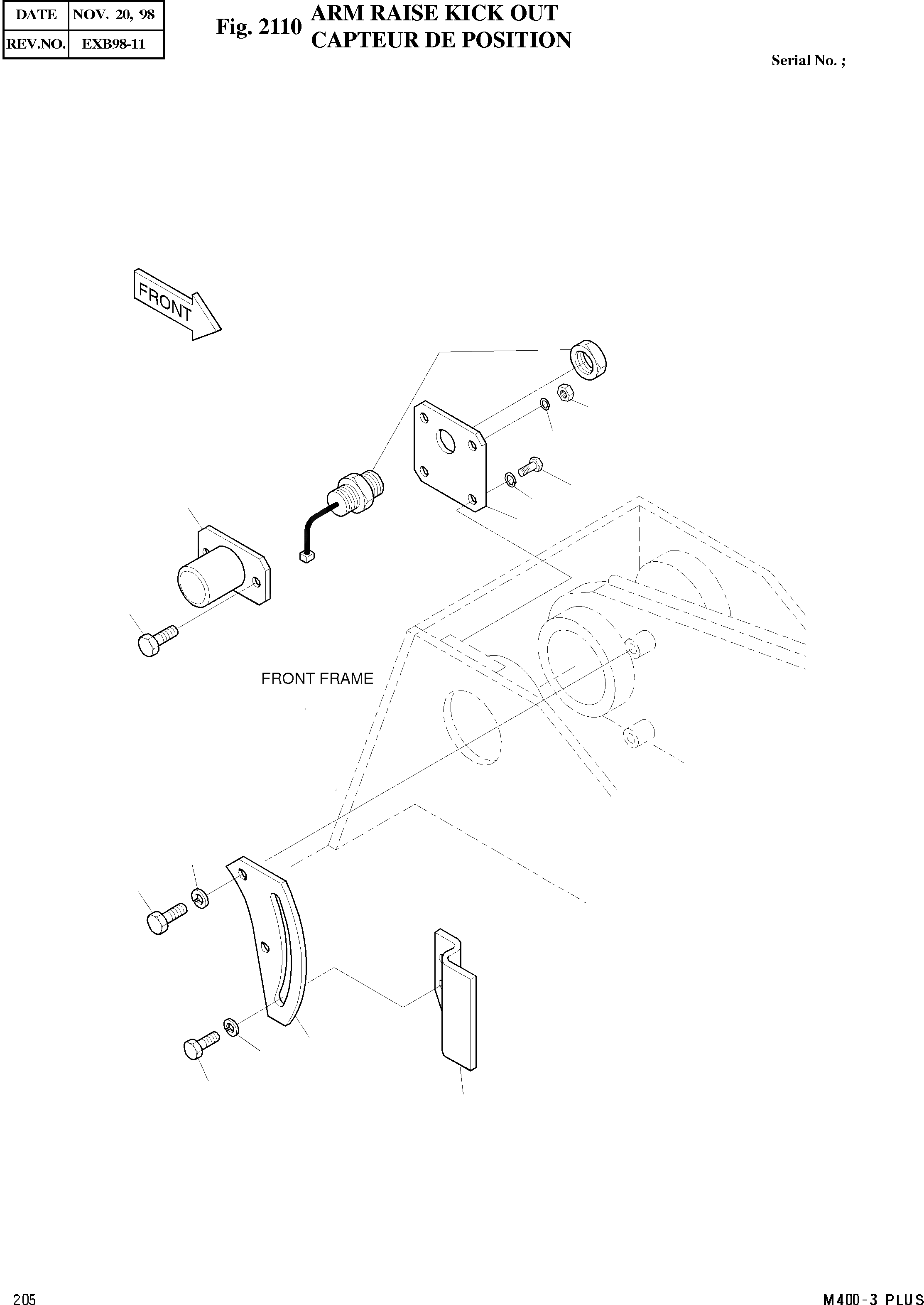 | DATE | NOV. 20, 98 |
|---|---|
| REV.NO. | EXB98-11 |

Fig. 2110 ARM RAISE KICK OUT
CAPTEUR DE POSITION

Serial No. ;

FRONT

FRONT FRAME

205

M400-3 PLUS