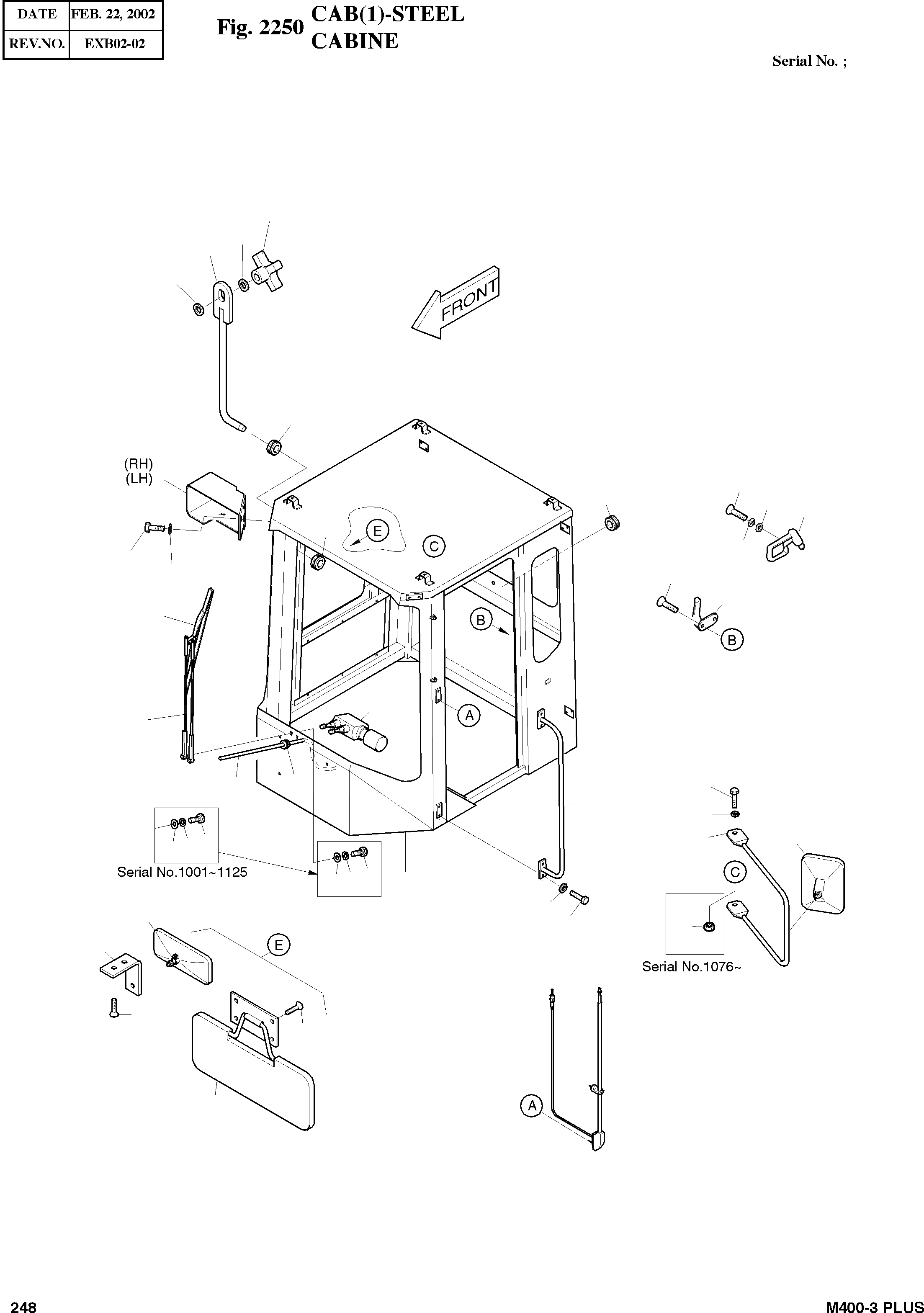 | DATE | FEB. 22, 2002 |
|---|---|
| REV.NO. | EXB02-02 |

Fig. 2250 CAB(1)-STEEL CABINE

Serial No. ;

FRONT

(RH)
(LH)

E

C

B

B

A

Serial No.1001~1125

C

Serial No.1076~

E

A

248

M400-3 PLUS