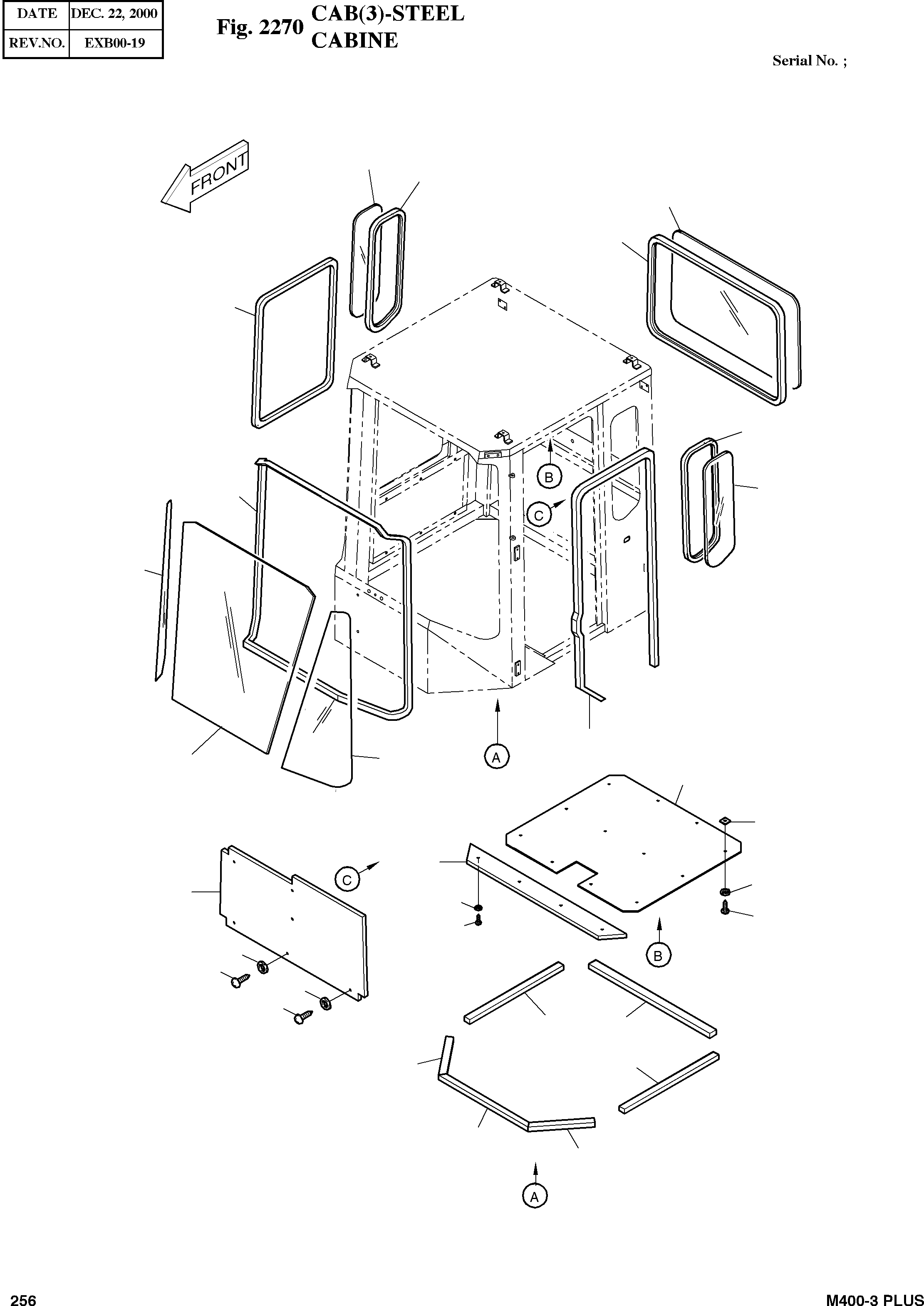 | DATE | DEC. 22, 2000 |
|---|---|
| REV.NO. | EXB00-19 |

Fig. 2270 CAB(3)-STEEL
CABINE

Serial No. ;

FRONT

B

C

A

C

B

A

256

M400-3 PLUS