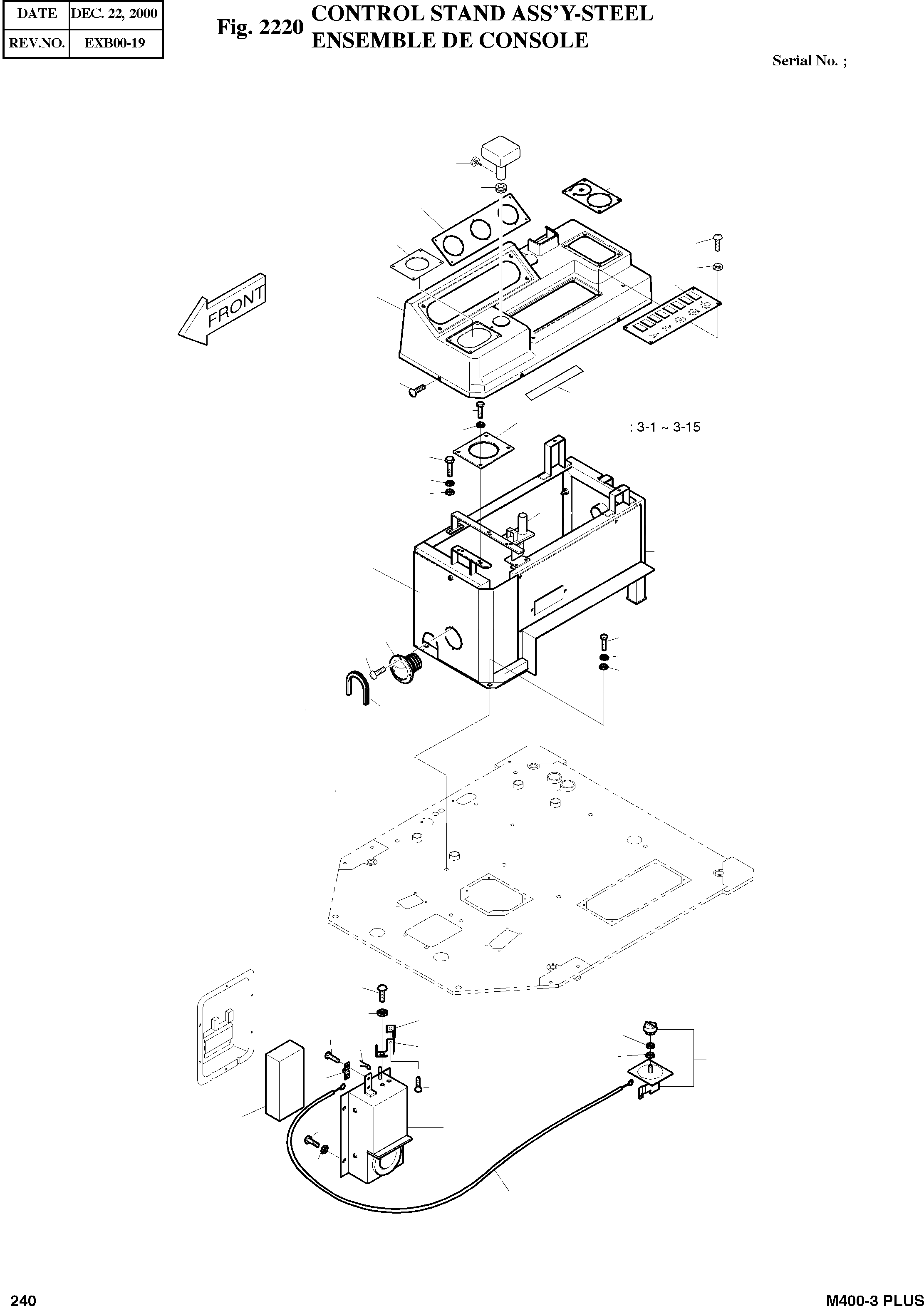 | DATE | DEC. 22, 2000 |
|---|---|
| REV.NO. | EXB00-19 |

Fig. 2220 CONTROL STAND ASS'Y-STEEL
ENSEMBLE DE CONSOLE

Serial No. ;

FRONT

: 3-1 ~ 3-15

240

M400-3 PLUS