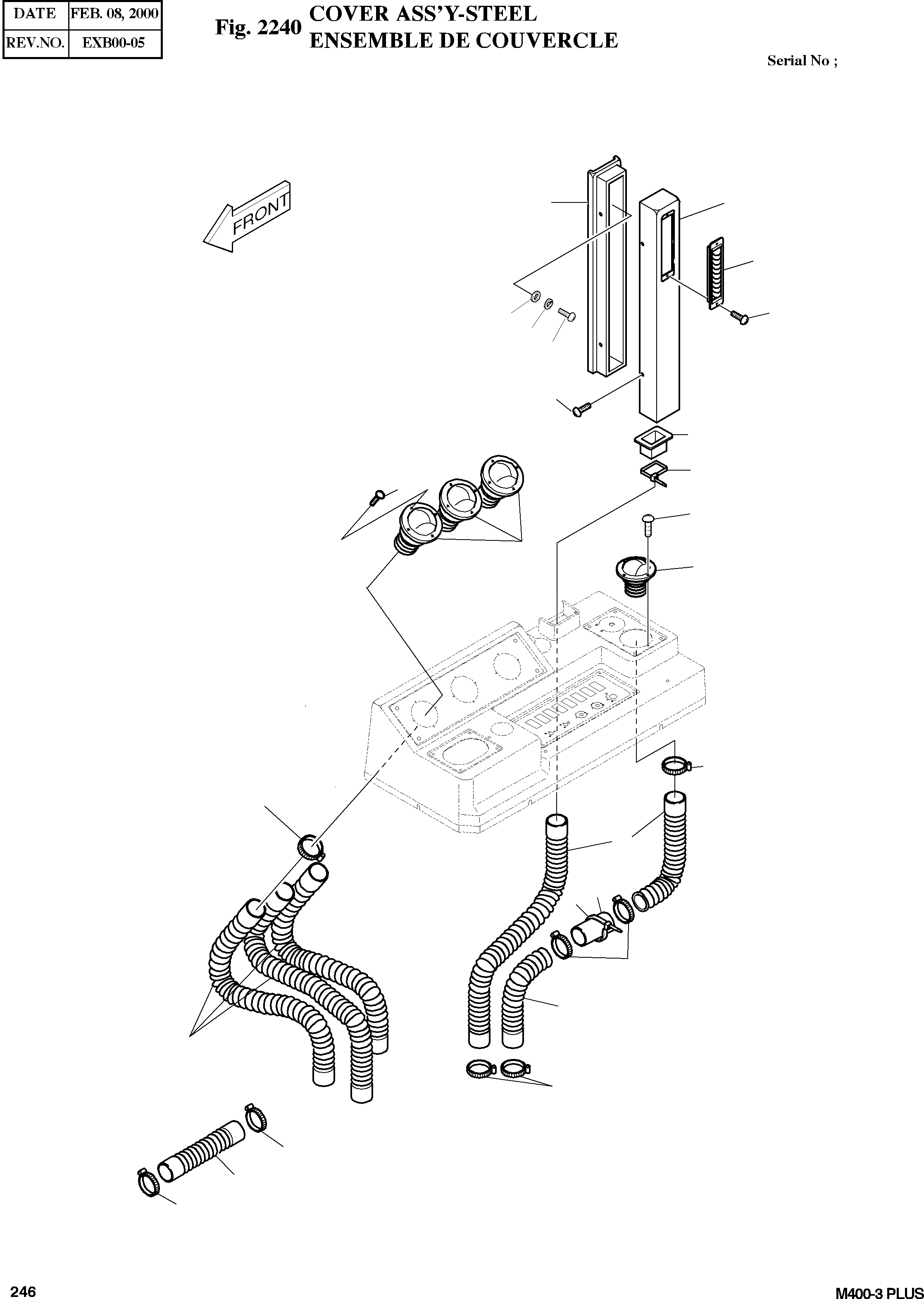 | DATE | FEB. 08, 2000 |
|---|---|
| REV.NO. | EXB00-05 |

Fig. 2240 COVER ASS'Y-STEEL
ENSEMBLE DE COUVERCLE

Serial No ;

FRONT

246

M400-3 PLUS