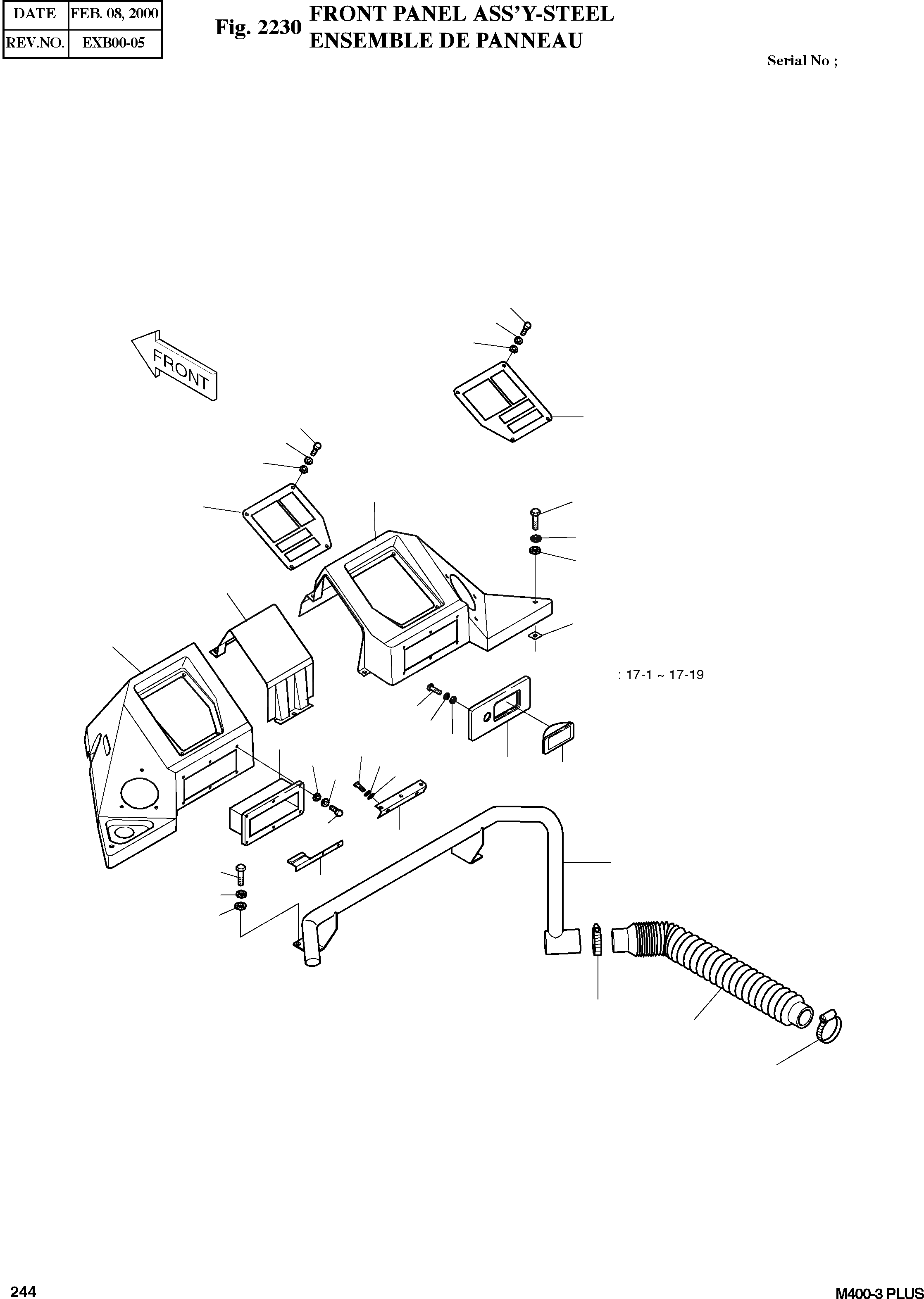 | DATE | FEB. 08, 2000 |
|---|---|
| REV.NO. | EXB00-05 |

Fig. 2230 FRONT PANEL ASS'Y-STEEL
ENSEMBLE DE PANNEAU

Serial No ;

FRONT

: 17-1 ~ 17-19

244

M400-3 PLUS