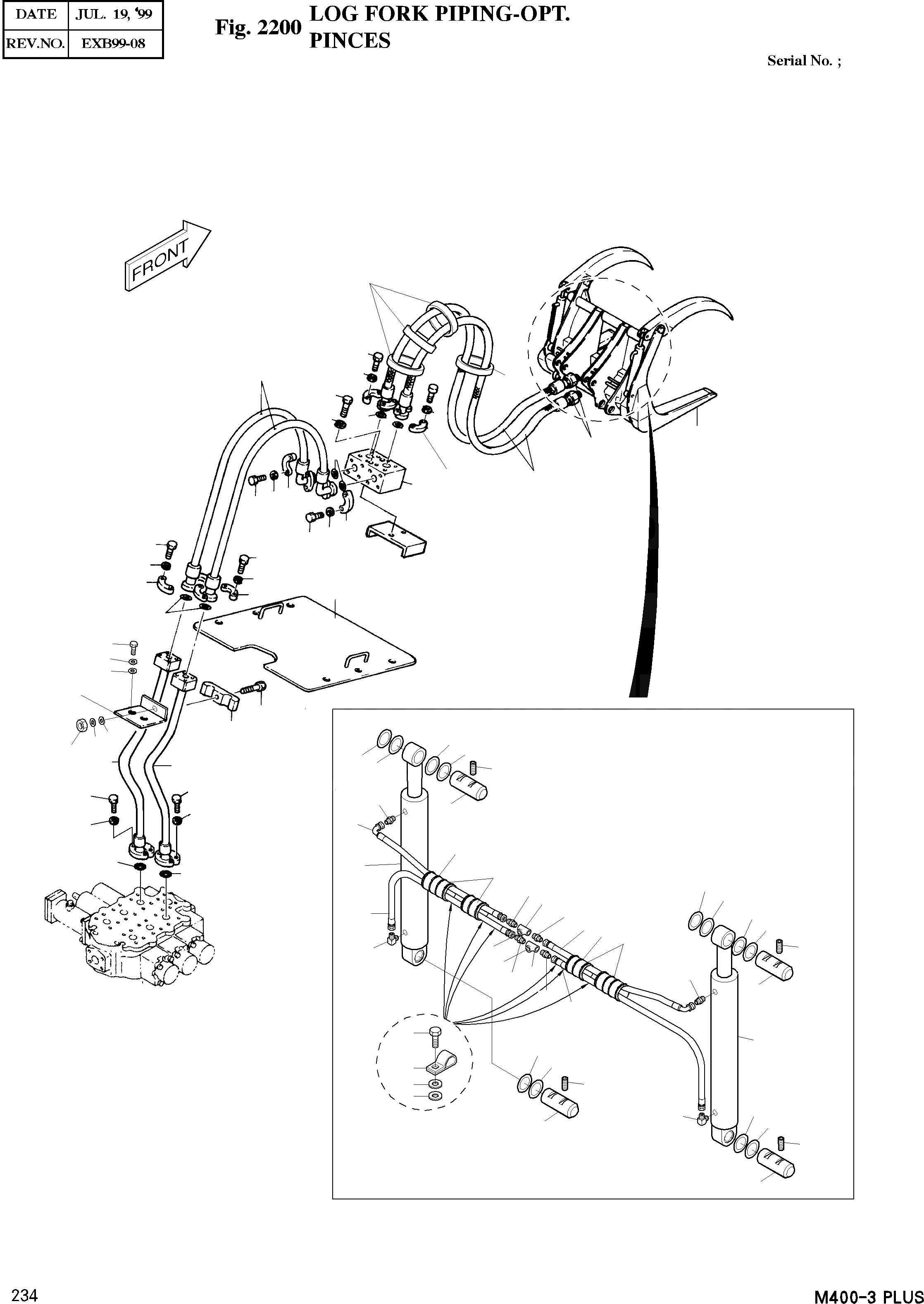 | DATE | JUL. 19, '99 |
|---|---|
| REV.NO. | EXB99-08 |

Fig. 2200 LOG FORK PIPING-OPT. PINCES

Serial No. ;

FRONT

234

M400-3 PLUS