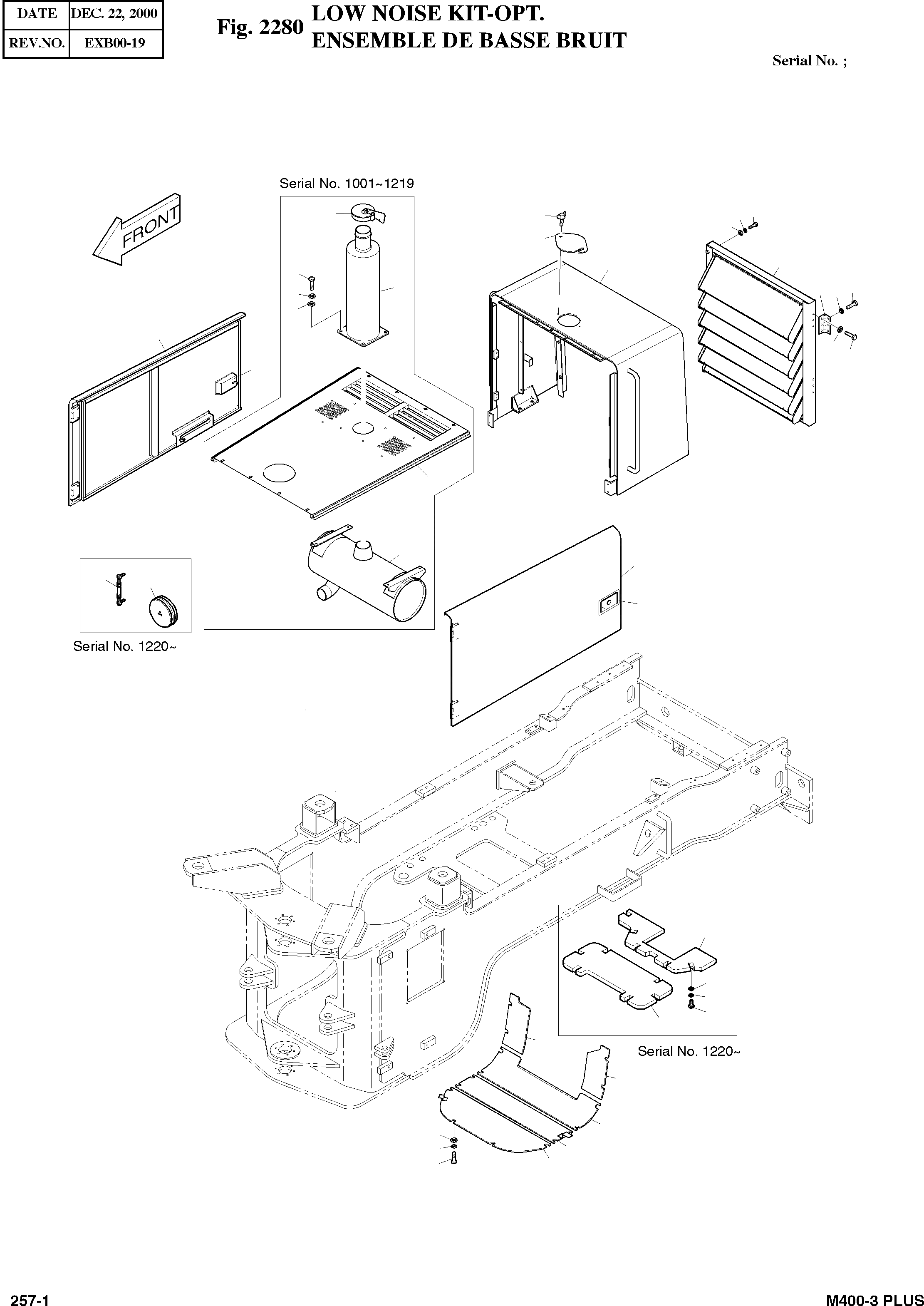 | DATE | DEC. 22, 2000 |
|---|---|
| REV.NO. | EXB00-19 |

Fig. 2280 LOW NOISE KIT-OPT.
ENSEMBLE DE BASSE BRUIT

Serial No. ;

Serial No. 1001~1219

FRONT

Serial No. 1220~

Serial No. 1220~

257-1

M400-3 PLUS