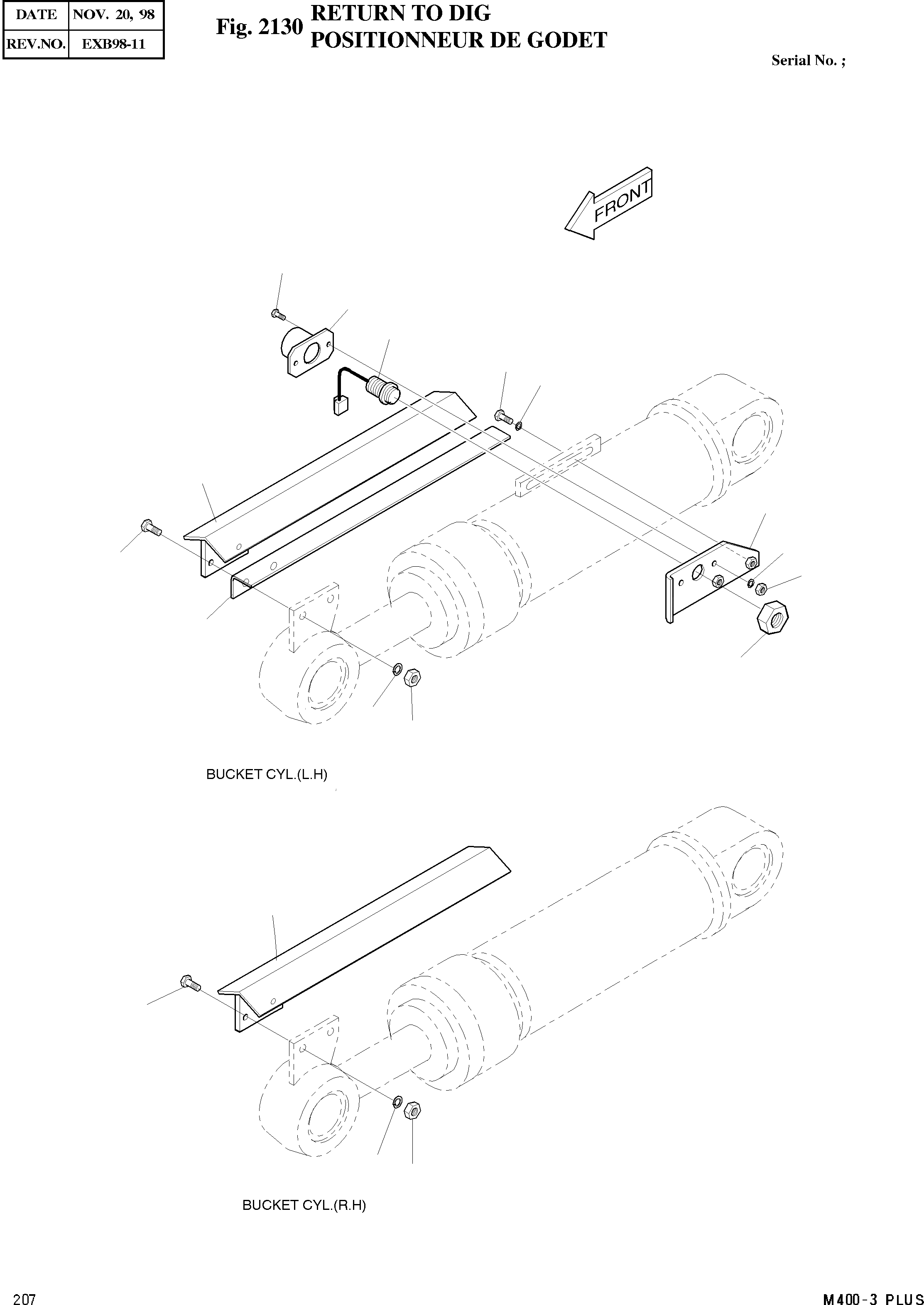 | DATE | NOV. 20, 98 |
|---|---|
| REV.NO. | EXB98-11 |

Fig. 2130 RETURN TO DIG
POSITIONNEUR DE GODET

Serial No. ;

FRONT

BUCKET CYL.(L.H)

BUCKET CYL.(R.H)

207

M400-3 PLUS