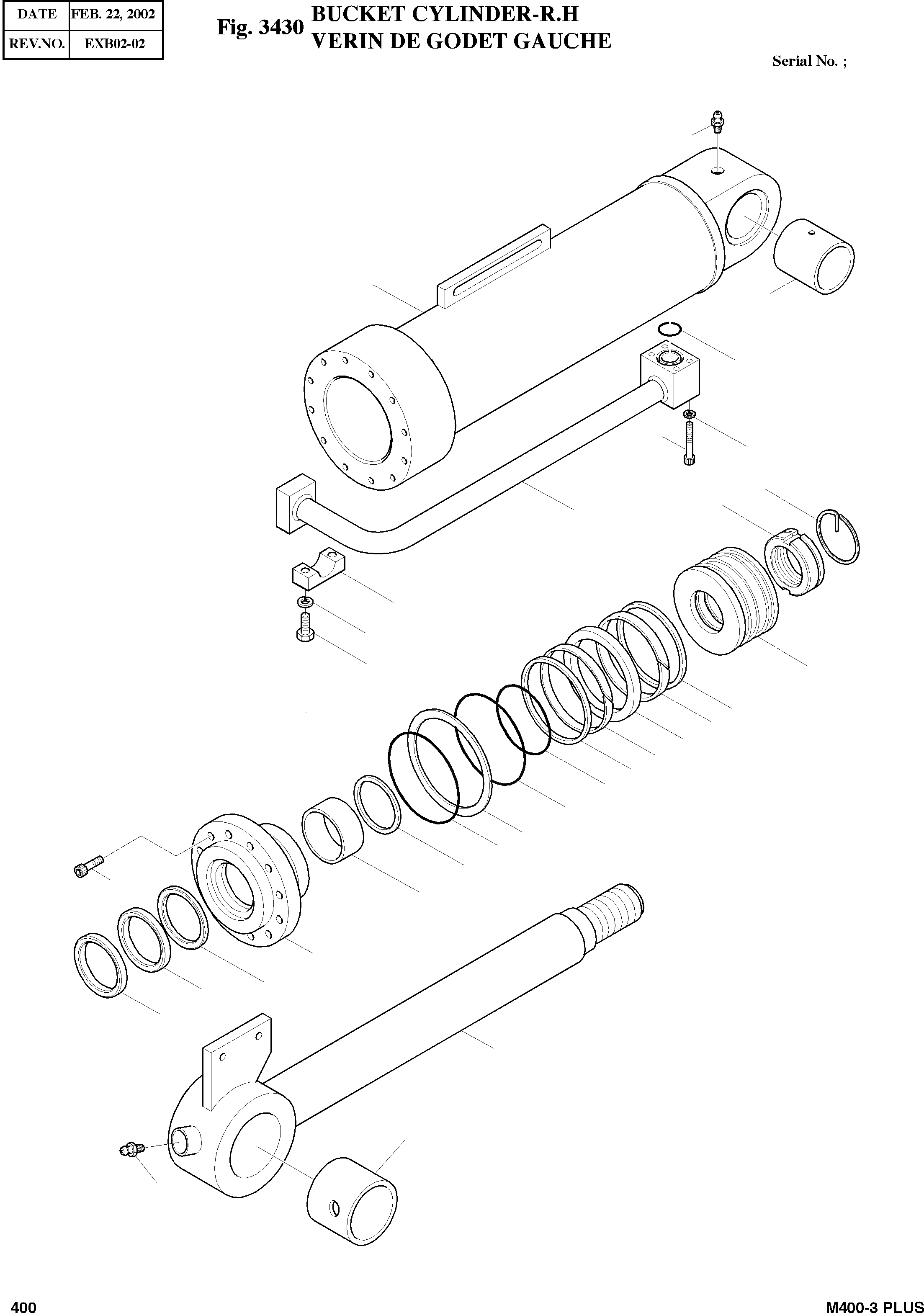 | DATE | FEB. 22, 2002 |
|---|---|
| REV.NO. | EXB02-02 |

Fig. 3430 BUCKET CYLINDER-R.H
VERIN DE GODET GAUCHE

Serial No. ;

400

M400-3 PLUS