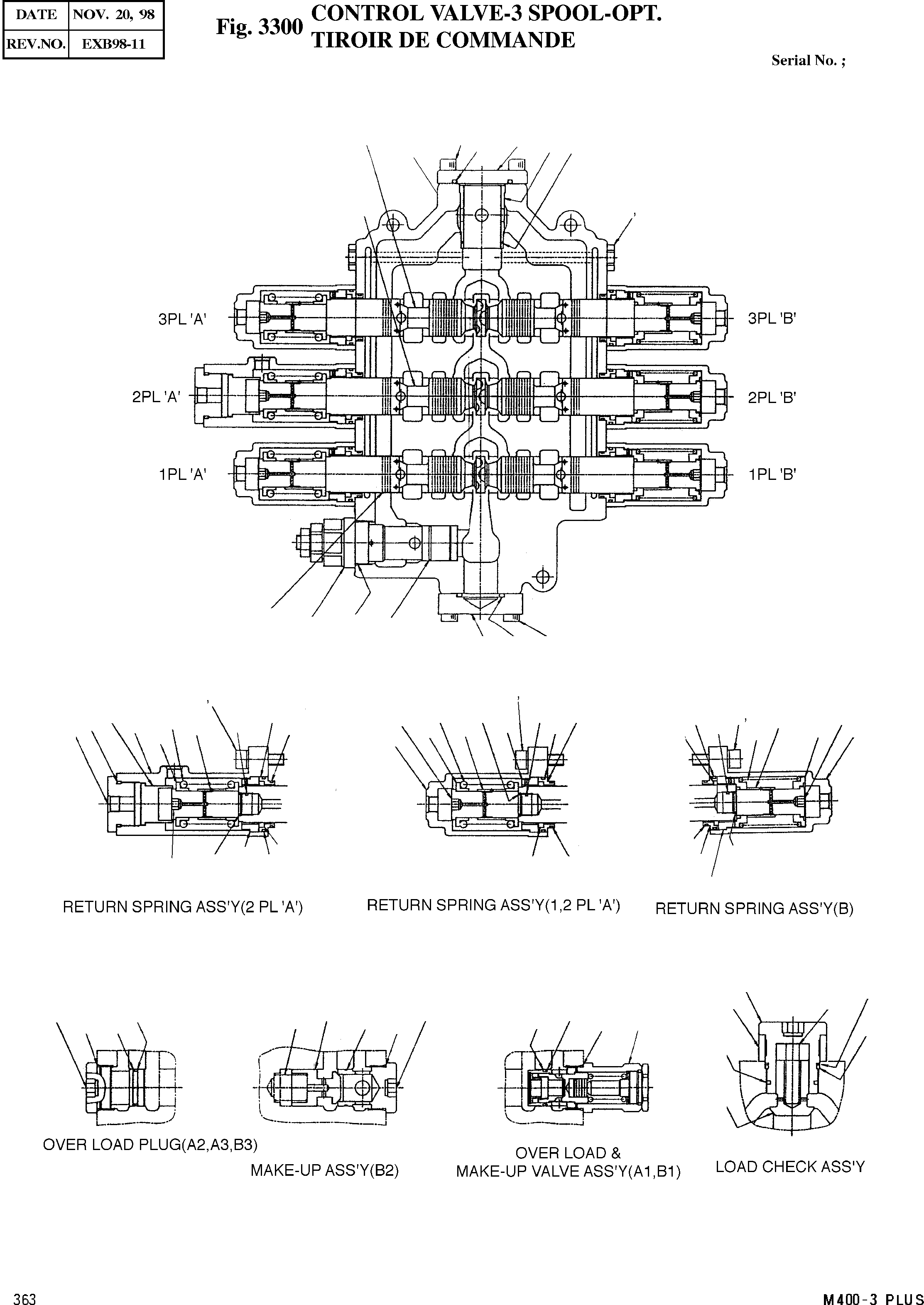 | DATE | NOV. 20, 98 |
|---|---|
| REV.NO. | EXB98-11 |

Fig. 3300 CONTROL VALVE-3 SPOOL-OPT.
TIROIR DE COMMANDE

Serial No. ;

3PL 'A'
3PL 'B'
2PL 'A'
2PL 'B'
1PL 'A'
1PL 'B'

RETURN SPRING ASS'Y(2 PL 'A')
RETURN SPRING ASS'Y(1,2 PL 'A')
RETURN SPRING ASS'Y(B)

OVER LOAD PLUG(A2,A3,B3)
MAKE-UP ASS'Y(B2)
OVER LOAD & MAKE-UP VALVE ASS'Y(A1,B1)
LOAD CHECK ASS'Y

363
M400-3 PLUS