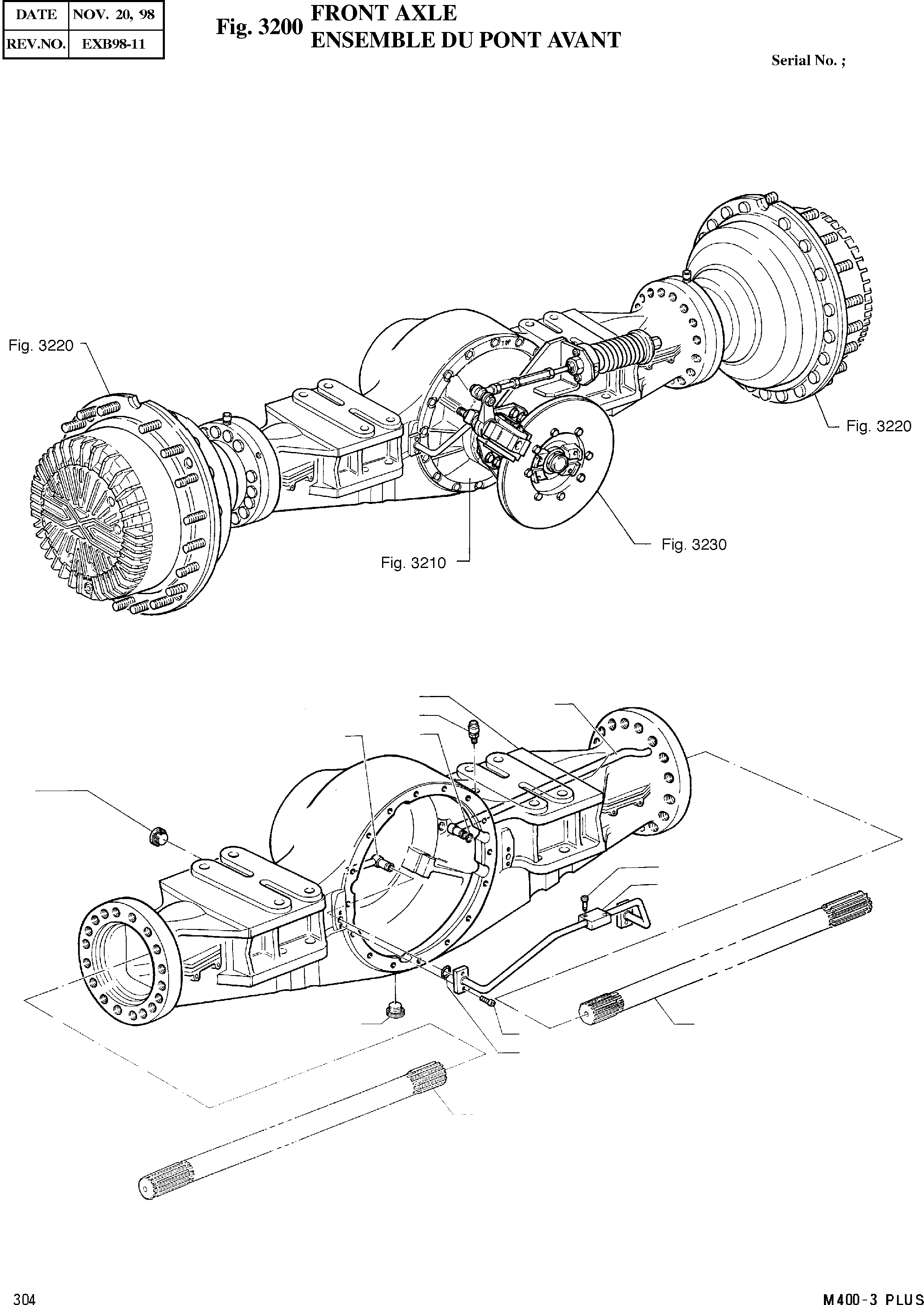 | DATE | NOV. 20, 98 |
|---|---|
| REV.NO. | EXB98-11 |

Fig. 3200 FRONT AXLE
ENSEMBLE DU PONT AVANT

Serial No. ;

Fig. 3220

TOP

Fig. 3220

Fig. 3230

Fig. 3210

304

M400-3 PLUS