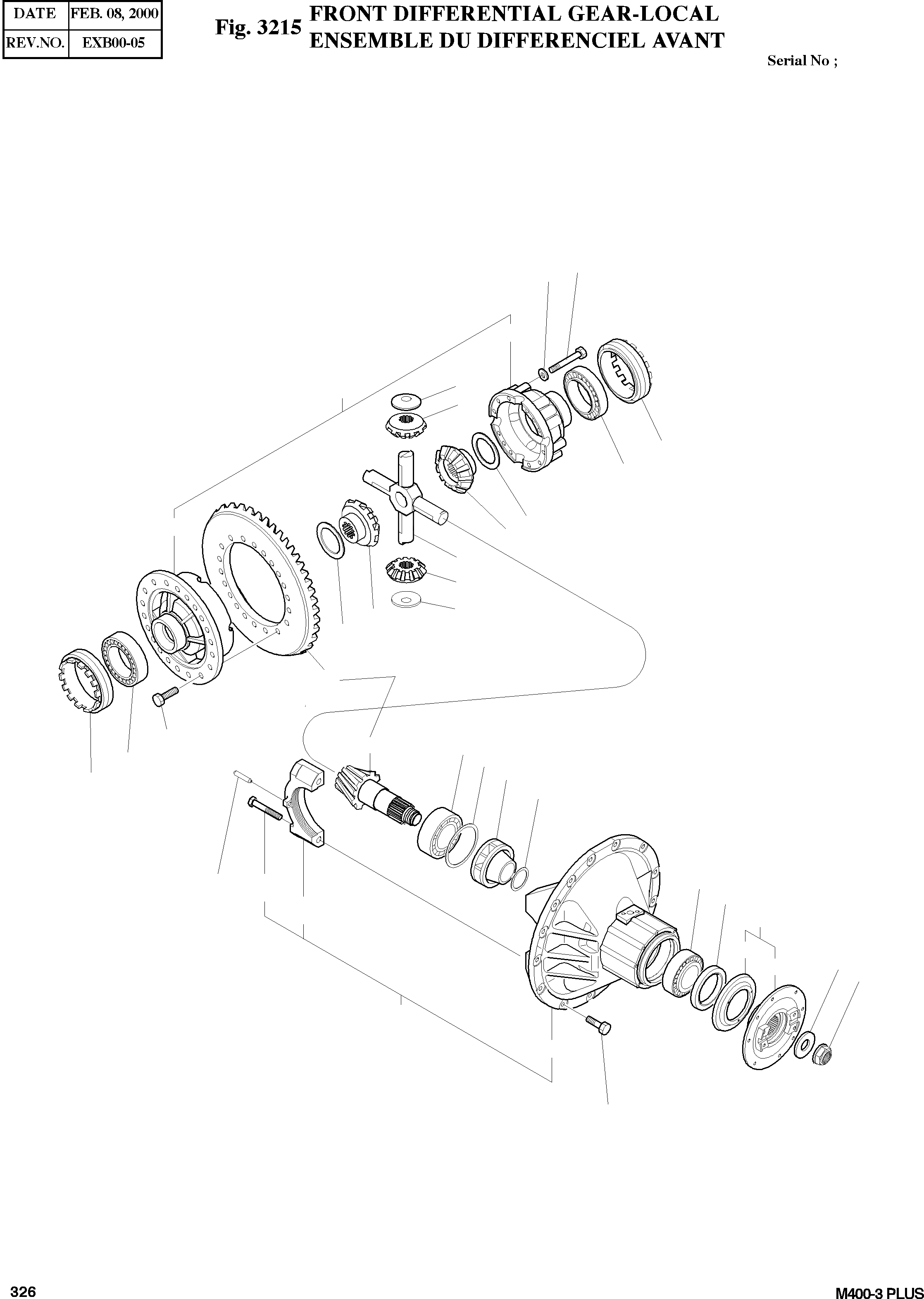 | DATE | FEB. 08, 2000 |
|---|---|
| REV.NO. | EXB00-05 |

Fig. 3215 FRONT DIFFERENTIAL GEAR-LOCAL
ENSEMBLE DU DIFFERENCIEL AVANT

Serial No ;

326

M400-3 PLUS