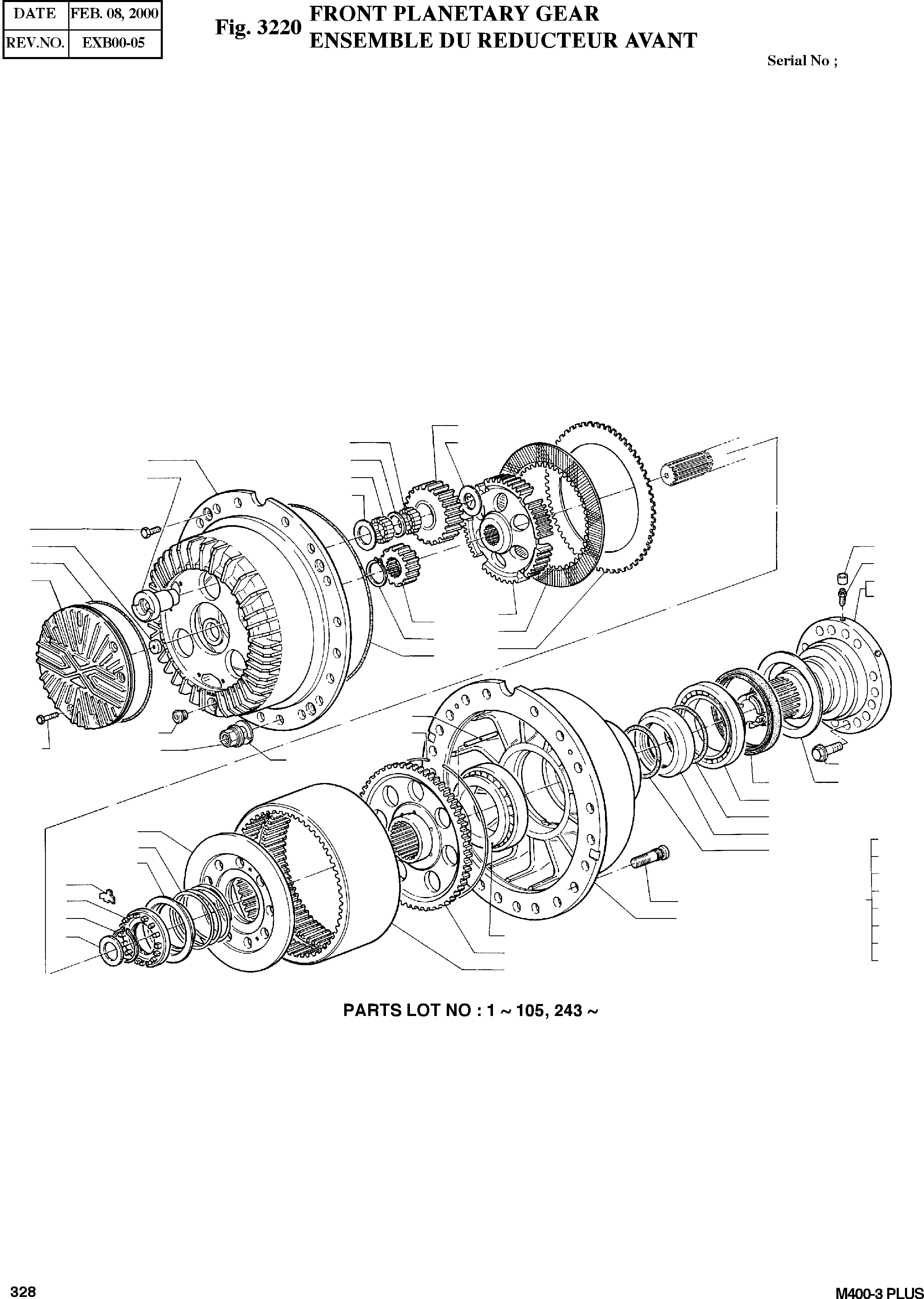 | DATE | FEB. 08, 2000 |
|---|---|
| REV.NO. | EXB00-05 |

Fig. 3220 FRONT PLANETARY GEAR
ENSEMBLE DU REDUCTEUR AVANT

Serial No ;

PARTS LOT NO : 1 ~ 105, 243 ~

328

M400-3 PLUS