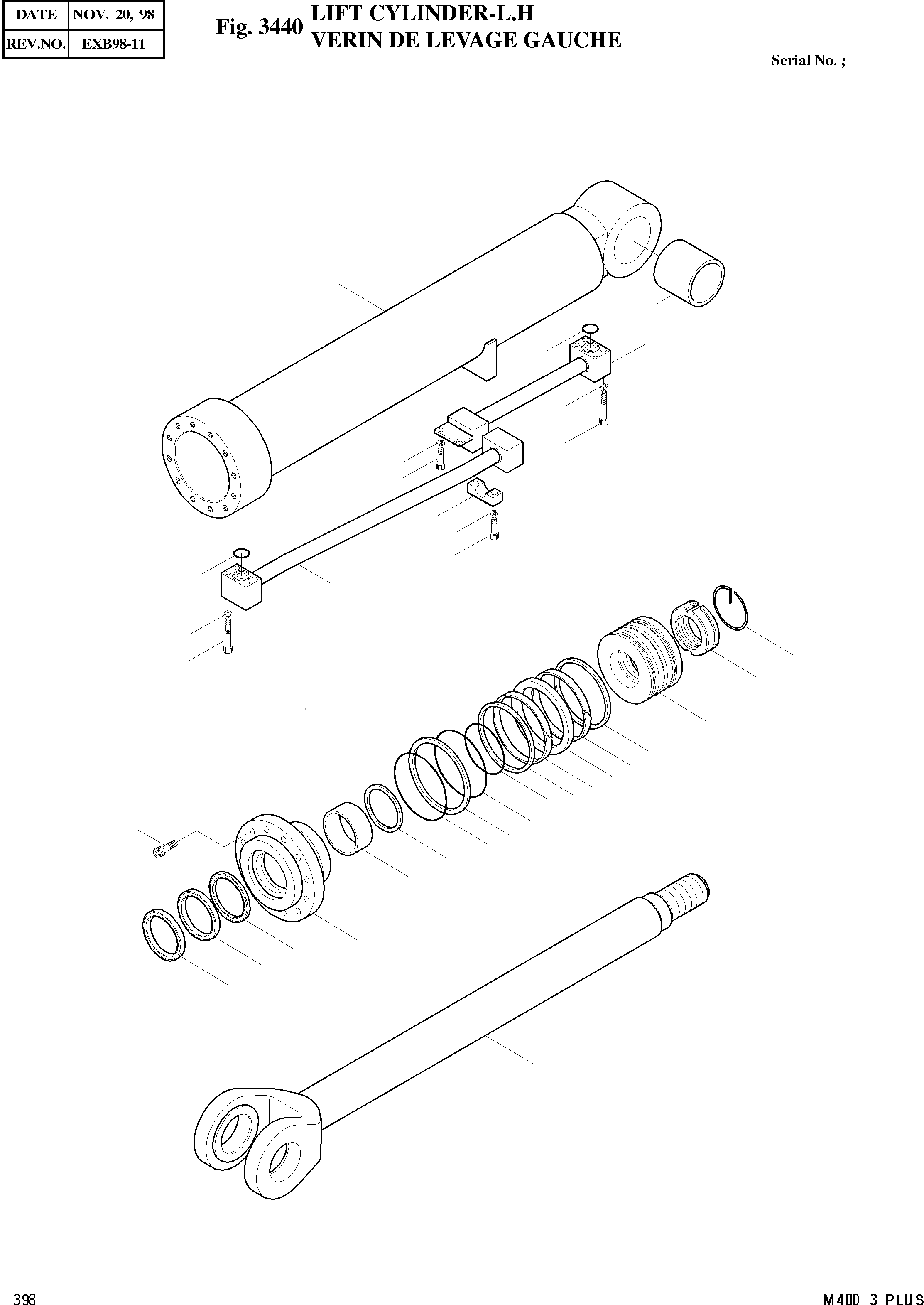 | DATE | NOV. 20, 98 |
|---|---|
| REV.NO. | EXB98-11 |

Fig. 3440 LIFT CYLINDER-L.H
VERIN DE LEVAGE GAUCHE

Serial No. ;

398

M400-3 PLUS