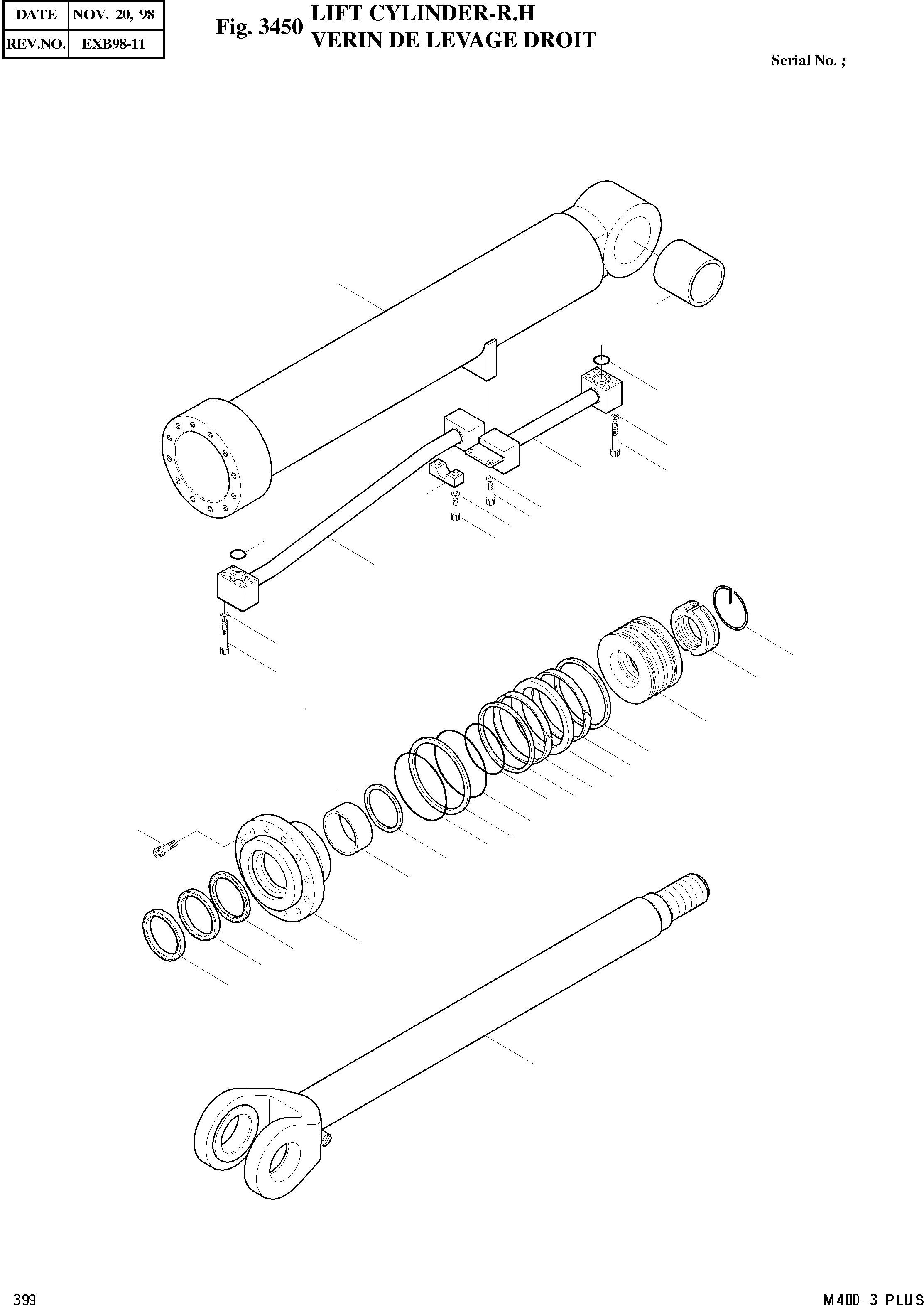 | DATE | NOV. 20, 98 |
|---|---|
| REV.NO. | EXB98-11 |

Fig. 3450 LIFT CYLINDER-R.H
VERIN DE LEVAGE DROIT

Serial No. ;

399

M400-3 PLUS