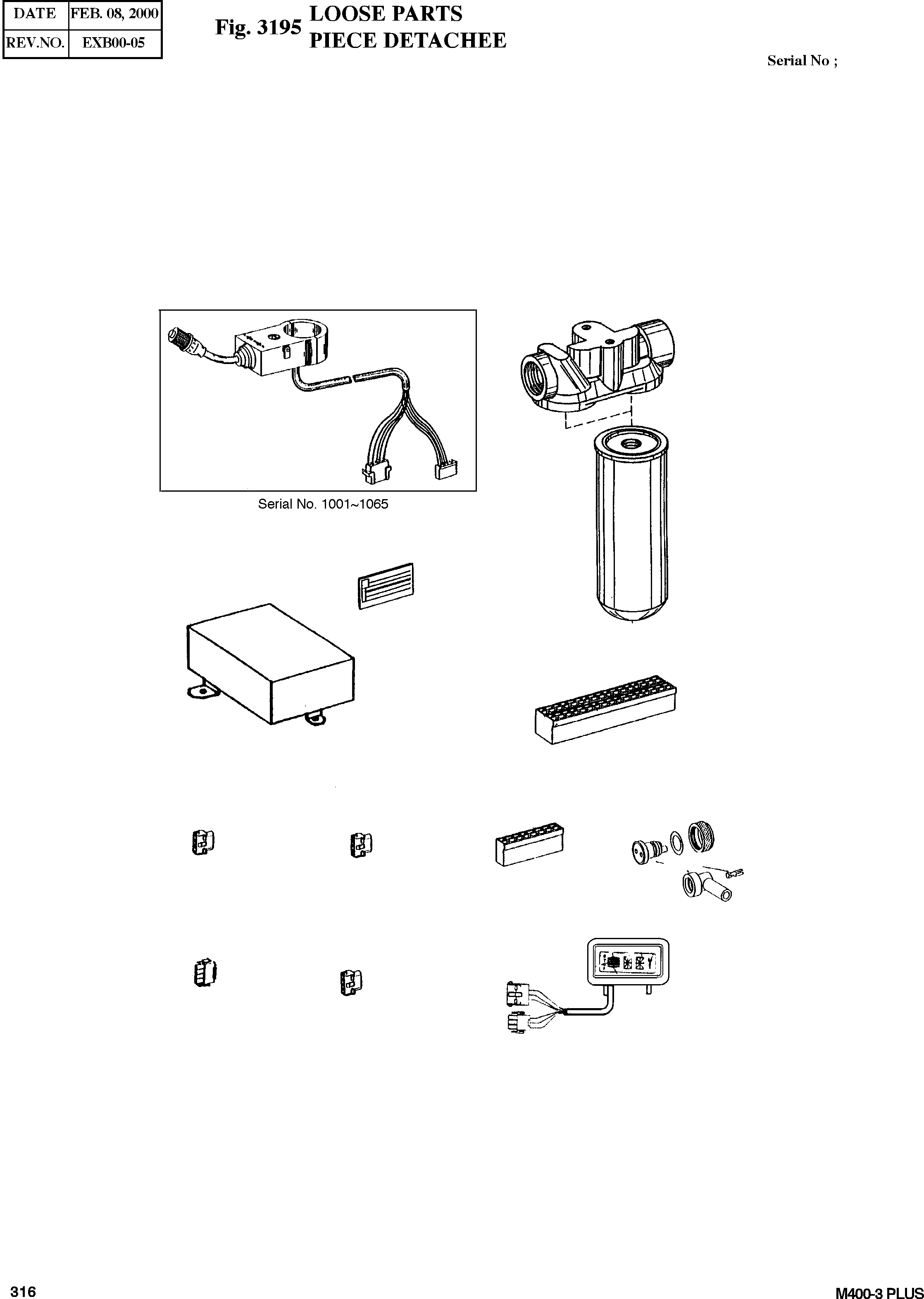 | DATE | FEB. 08, 2000 |
|---|---|
| REV.NO. | EXB00-05 |

Fig. 3195 LOOSE PARTS
PIECE DETACHEE

Serial No ;

Serial No. 1001~1065

316

M400-3 PLUS