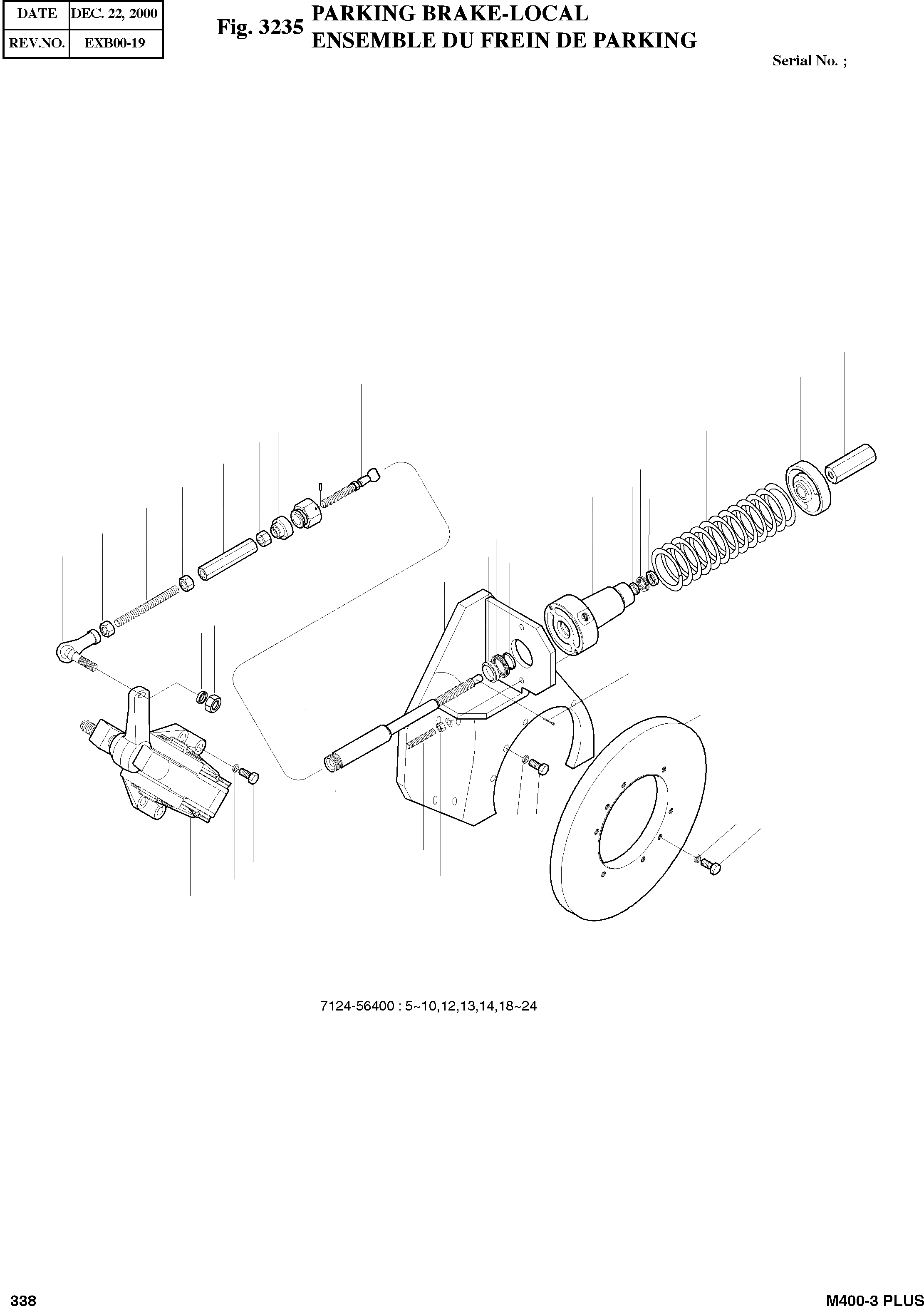 | DATE | DEC. 22, 2000 |
|---|---|
| REV.NO. | EXB00-19 |

Fig. 3235 PARKING BRAKE-LOCAL
ENSEMBLE DU FREIN DE PARKING

Serial No. ;

7124-56400 : 5~10,12,13,14,18~24

338

M400-3 PLUS