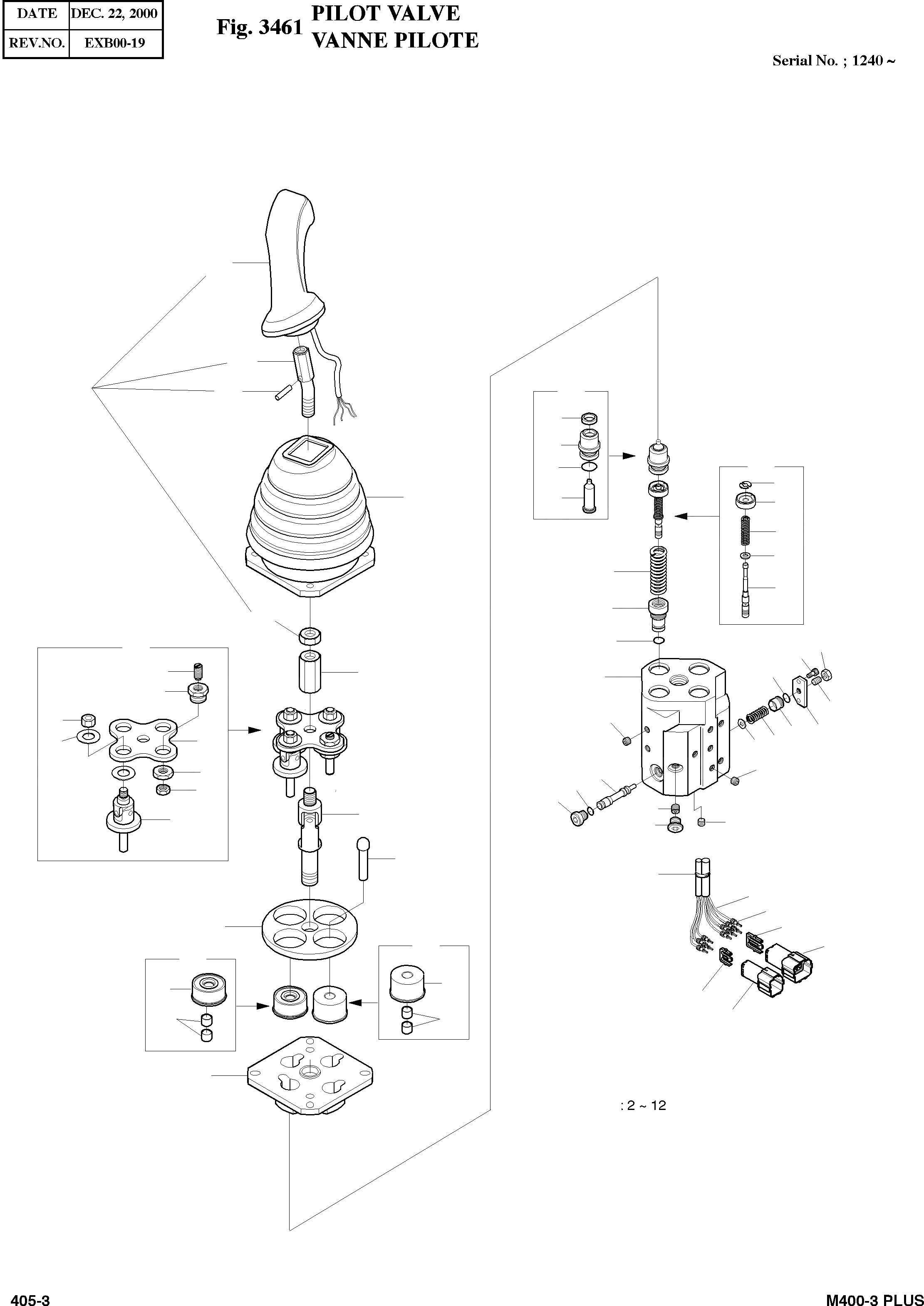 | DATE | DEC. 22, 2000 |
|---|---|
| REV.NO. | EXB00-19 |

Fig. 3461 PILOT VALVE VANNE PILOTE

Serial No. ; 1240 ~

: 2 ~ 12

405-3

M400-3 PLUS