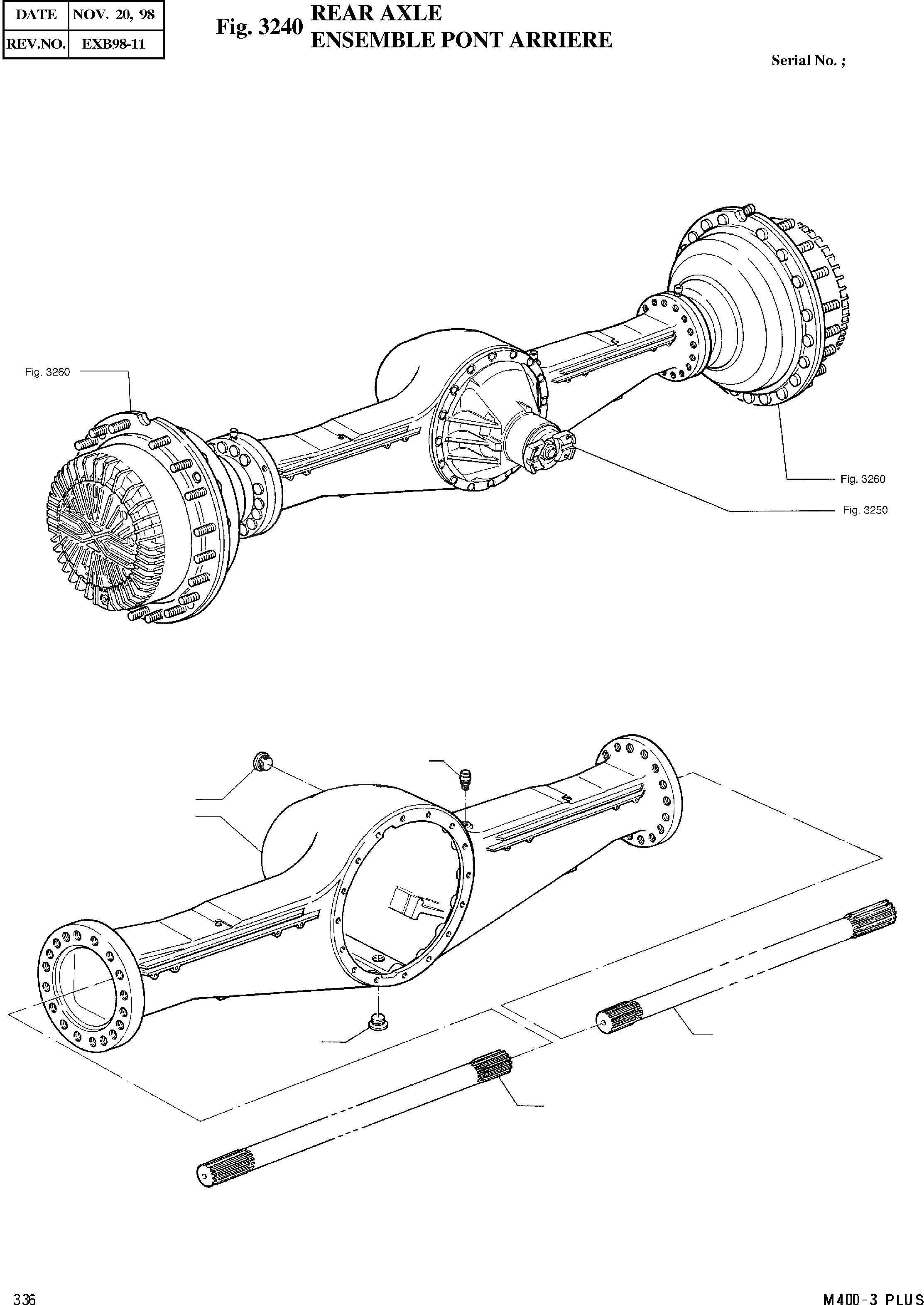 | DATE | NOV. 20, 98 |
|---|---|
| REV.NO. | EXB98-11 |

Fig. 3240 REAR AXLE
ENSEMBLE PONT ARRIERE

Serial No. ;

Fig. 3260

Fig. 3260

Fig. 3250

336

M400-3 PLUS