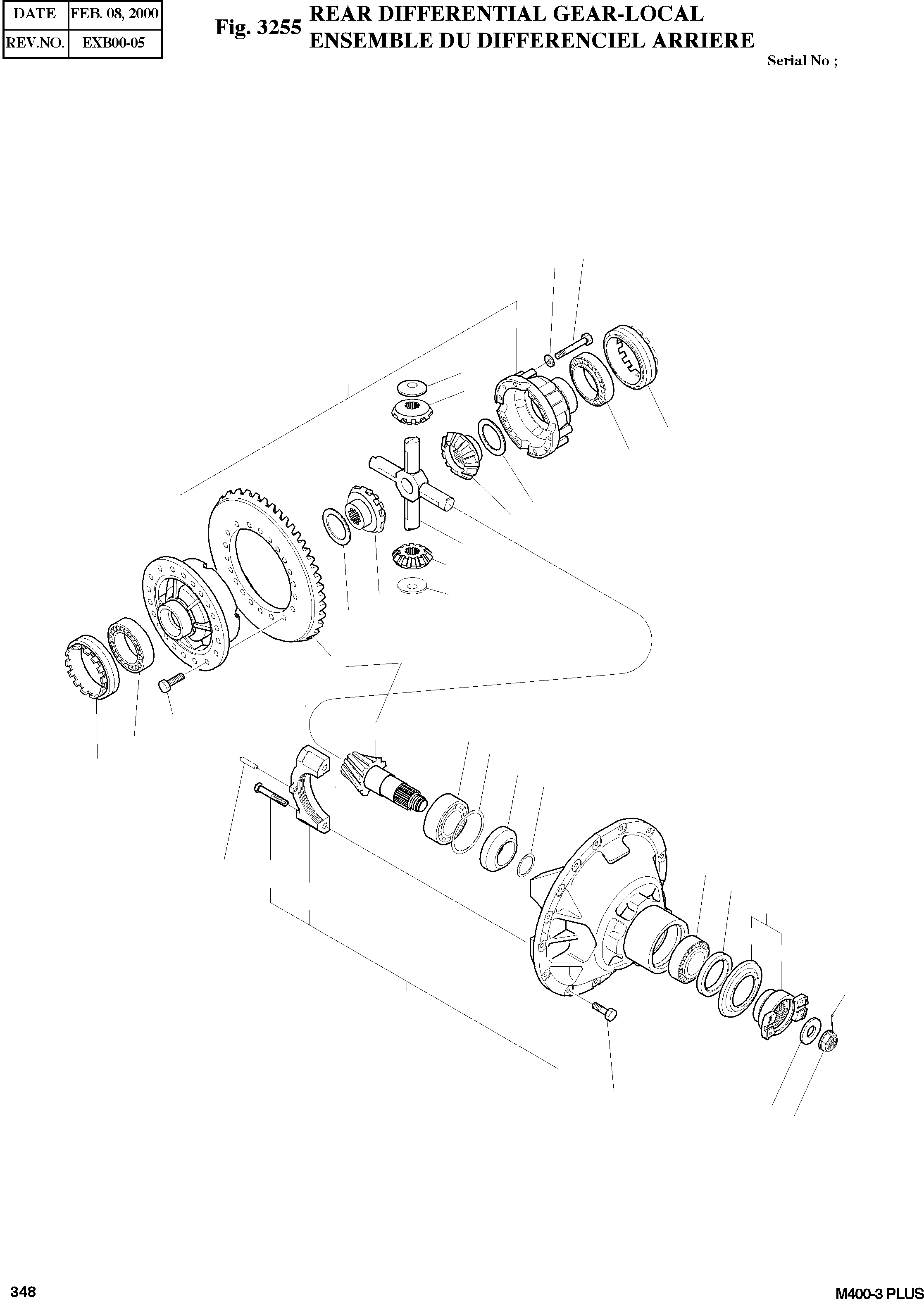 | DATE | FEB. 08, 2000 |
|---|---|
| REV.NO. | EXB00-05 |

Fig. 3255 REAR DIFFERENTIAL GEAR-LOCAL
ENSEMBLE DU DIFFERENCIEL ARRIERE

Serial No ;

348

M400-3 PLUS