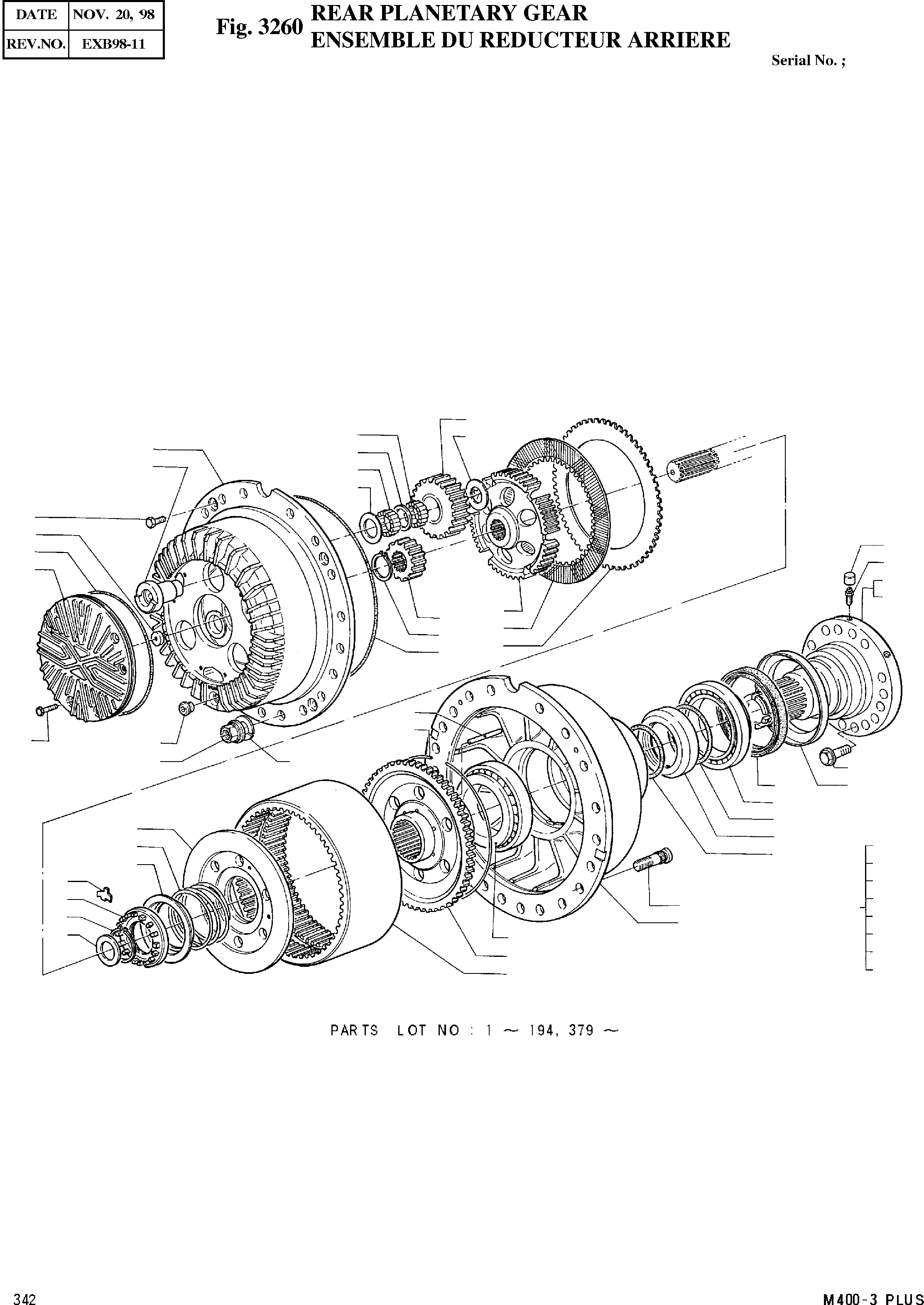 | DATE | NOV. 20, 98 |
|---|---|
| REV.NO. | EXB98-11 |

Fig. 3260 REAR PLANETARY GEAR
ENSEMBLE DU REDUCTEUR ARRIERE

Serial No. ;

PARTS LOT NO : 1 ~ 194, 379 ~

342

M400-3 PLUS