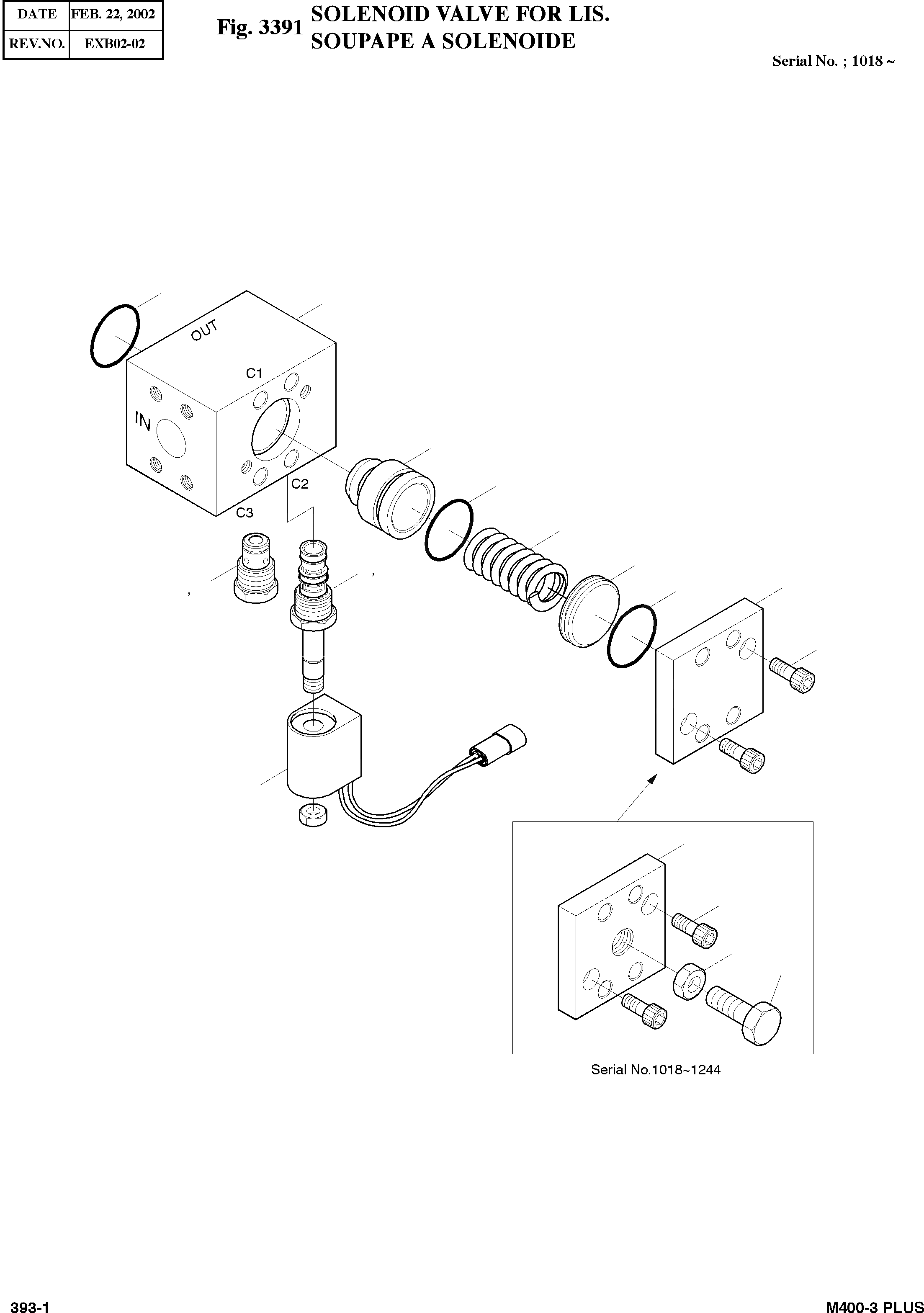 | DATE | FEB. 22, 2002 |
|---|---|
| REV.NO. | EXB02-02 |

Fig. 3391 SOLENOID VALVE FOR LIS.
SOUPAPE A SOLENOIDE

Serial No. ; 1018 ~

OUT

C1

IN

C2

C3

,

,

Serial No.1018~1244

393-1

M400-3 PLUS