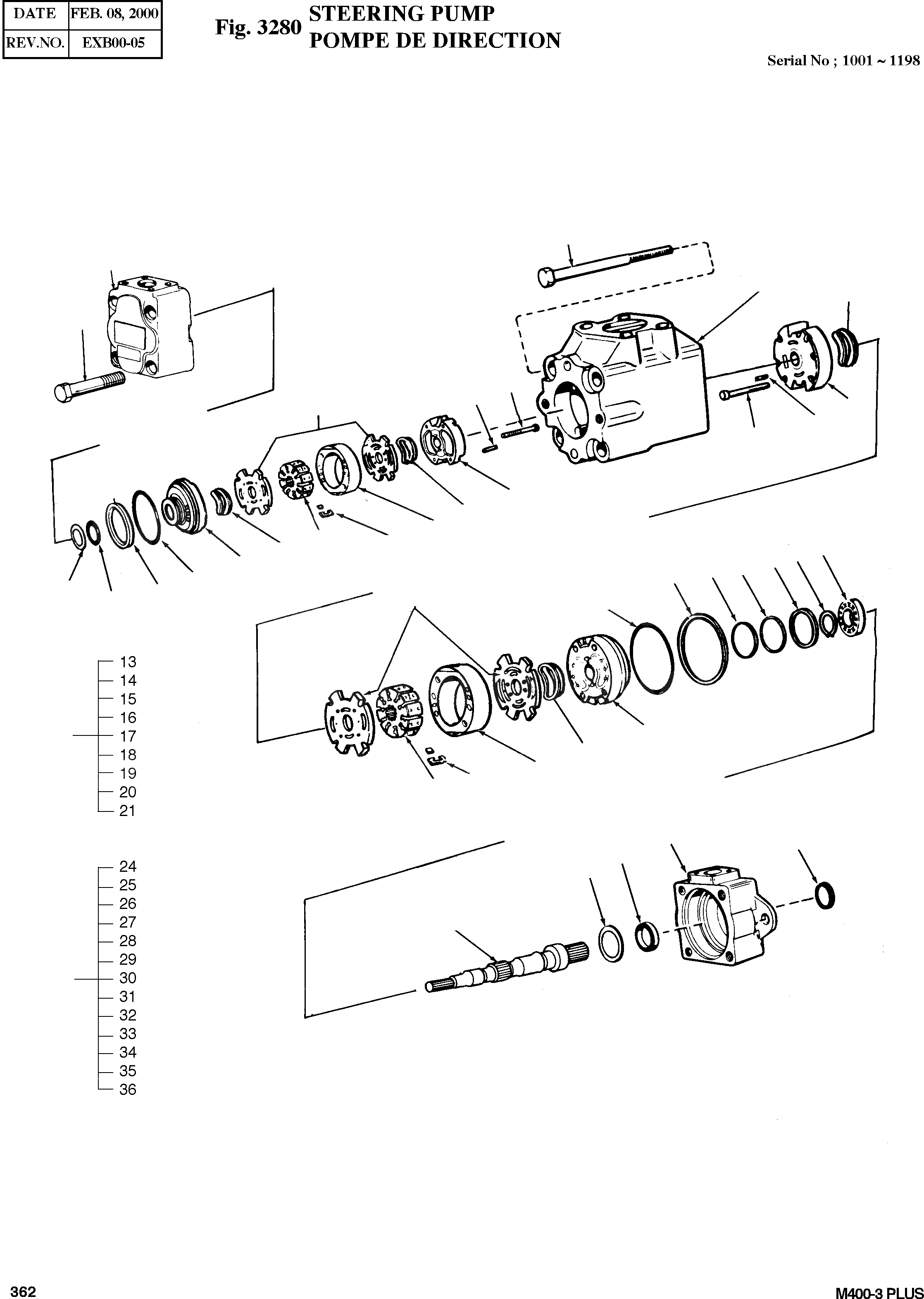 | DATE | FEB. 08, 2000 |
|---|---|
| REV.NO. | EXB00-05 |

Fig. 3280 STEERING PUMP
POMPE DE DIRECTION

Serial No ; 1001 ~ 1198

13
14
15
16
17
18
19
20
21

24
25
26
27
28
29
30
31
32
33
34
35
36

362

M400-3 PLUS