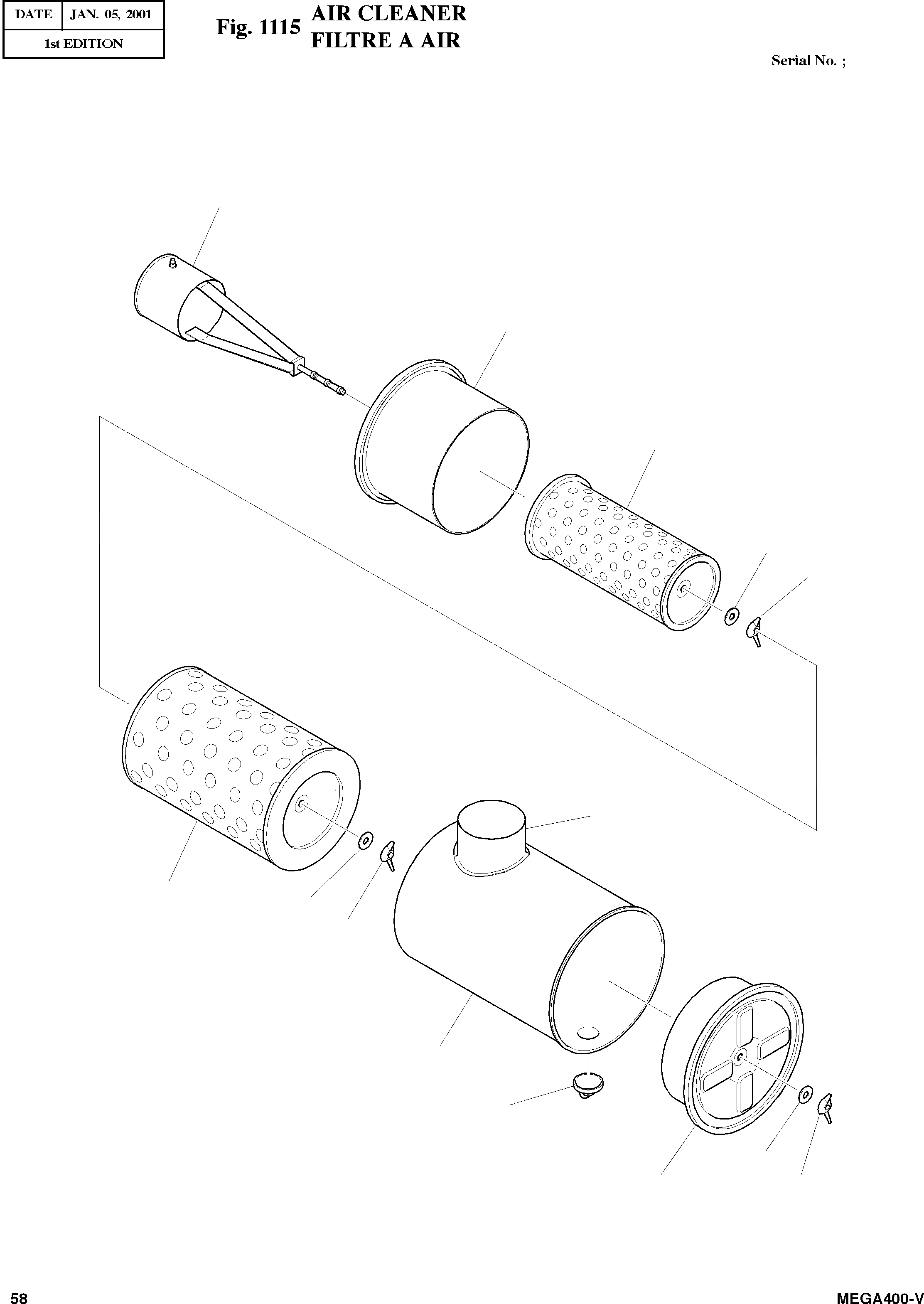 | DATE | JAN. 05, 2001 |
|---|---|
| 1st EDITION | |

Fig. 1115 AIR CLEANER
FILTRE A AIR

Serial No. ;

58

MEGA400-V