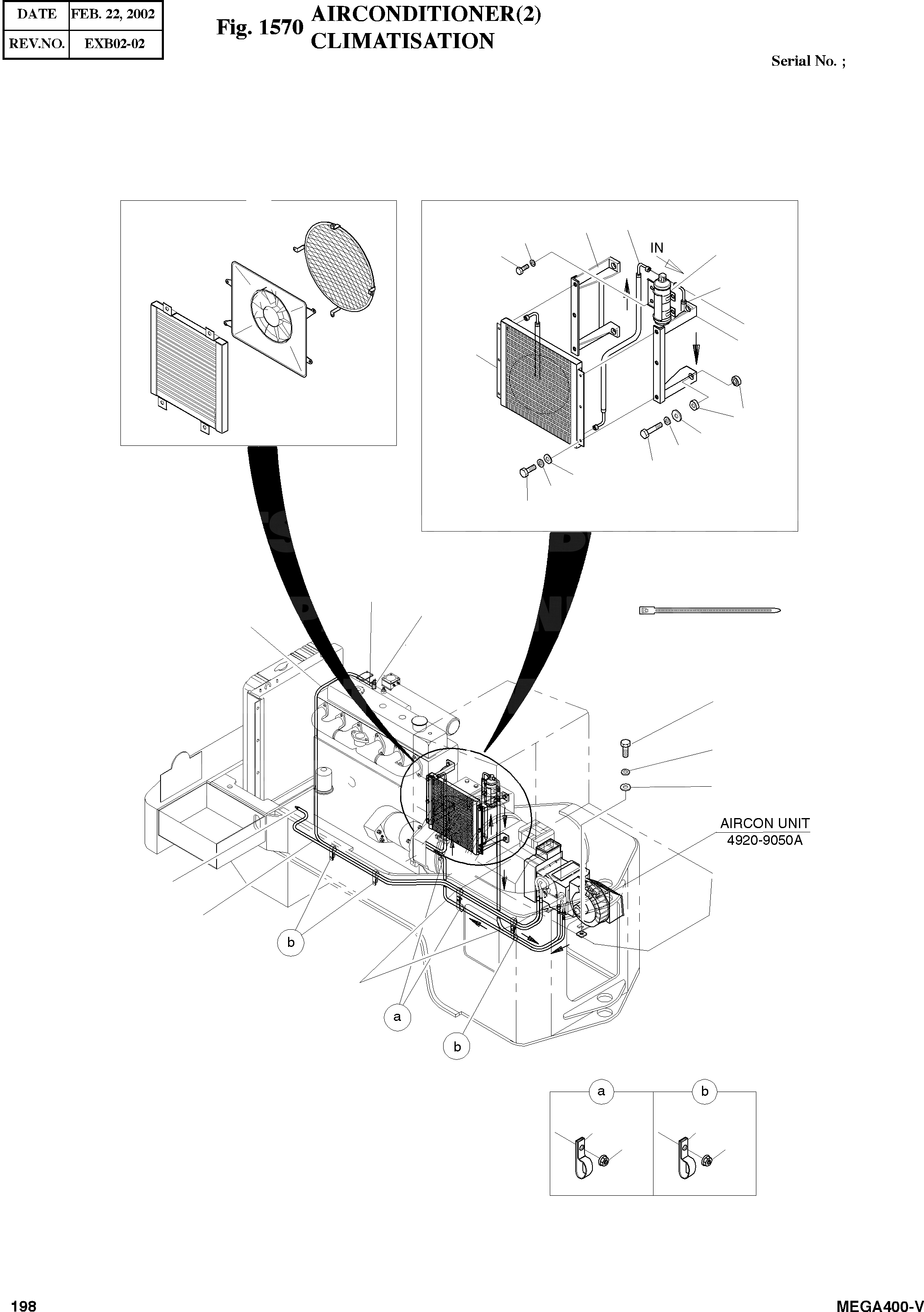 | DATE | FEB. 22, 2002 |
|---|---|
| REV.NO. | EXB02-02 |

Fig. 1570 AIRCONDITIONER(2)
CLIMATISATION

Serial No. ;

IN

AIRCON UNIT
4920-9050A

b

a

b

a

b

198

MEGA400-V