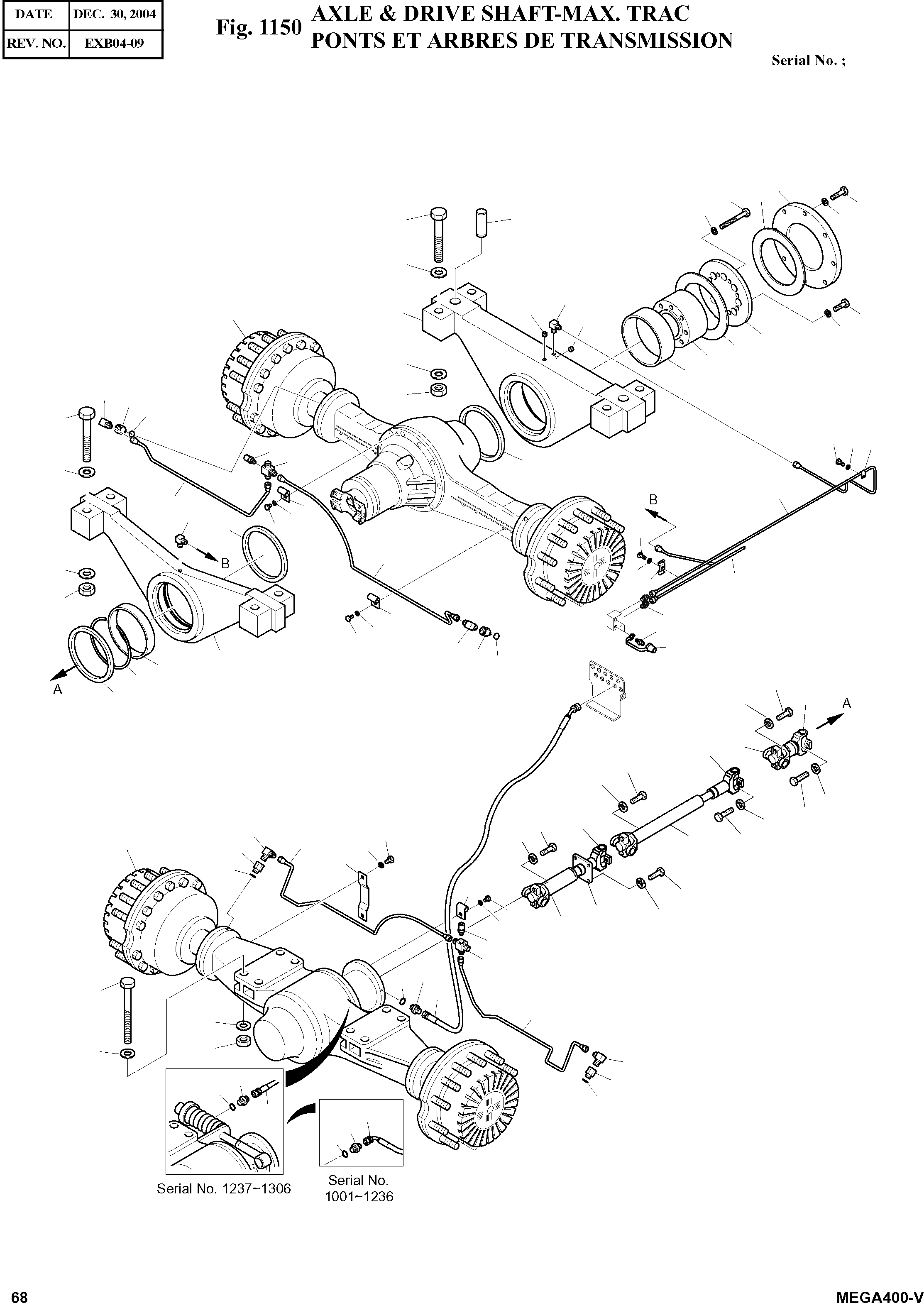 | DATE | DEC. 30, 2004 |
|---|---|
| REV. NO. | EXB04-09 |

Fig. 1150 AXLE & DRIVE SHAFT-MAX. TRAC
PONTS ET ARBRES DE TRANSMISSION

Serial No. ;

B

B

A

A

Serial No. 1237~1306

Serial No. 1001~1236

68

MEGA400-V