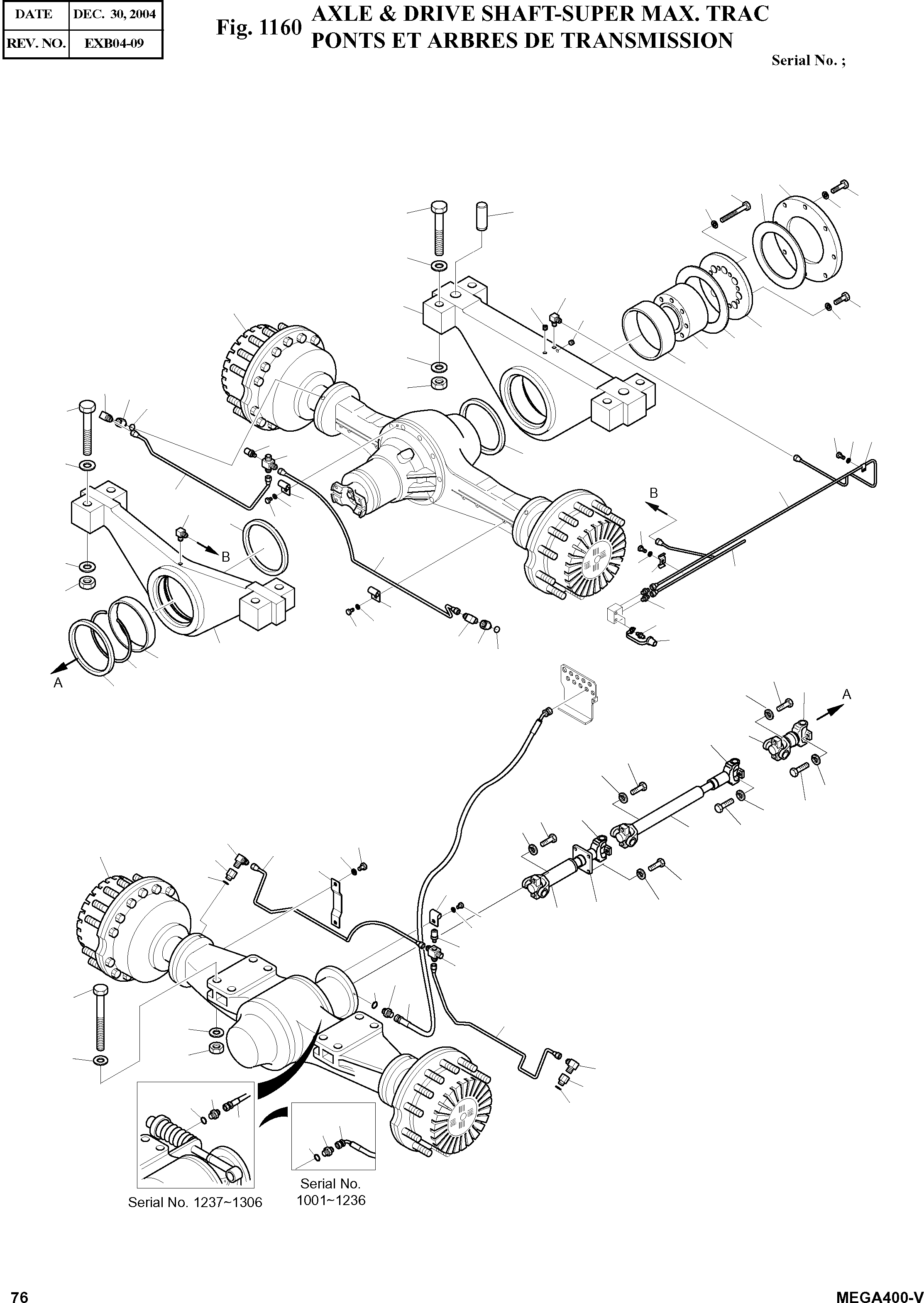 | DATE | DEC. 30, 2004 |
|---|---|
| REV. NO. | EXB04-09 |

Fig. 1160 AXLE & DRIVE SHAFT-SUPER MAX. TRAC
PONTS ET ARBRES DE TRANSMISSION

Serial No. ;

B

B

A

A

Serial No. 1237~1306

Serial No. 1001~1236

76

MEGA400-V