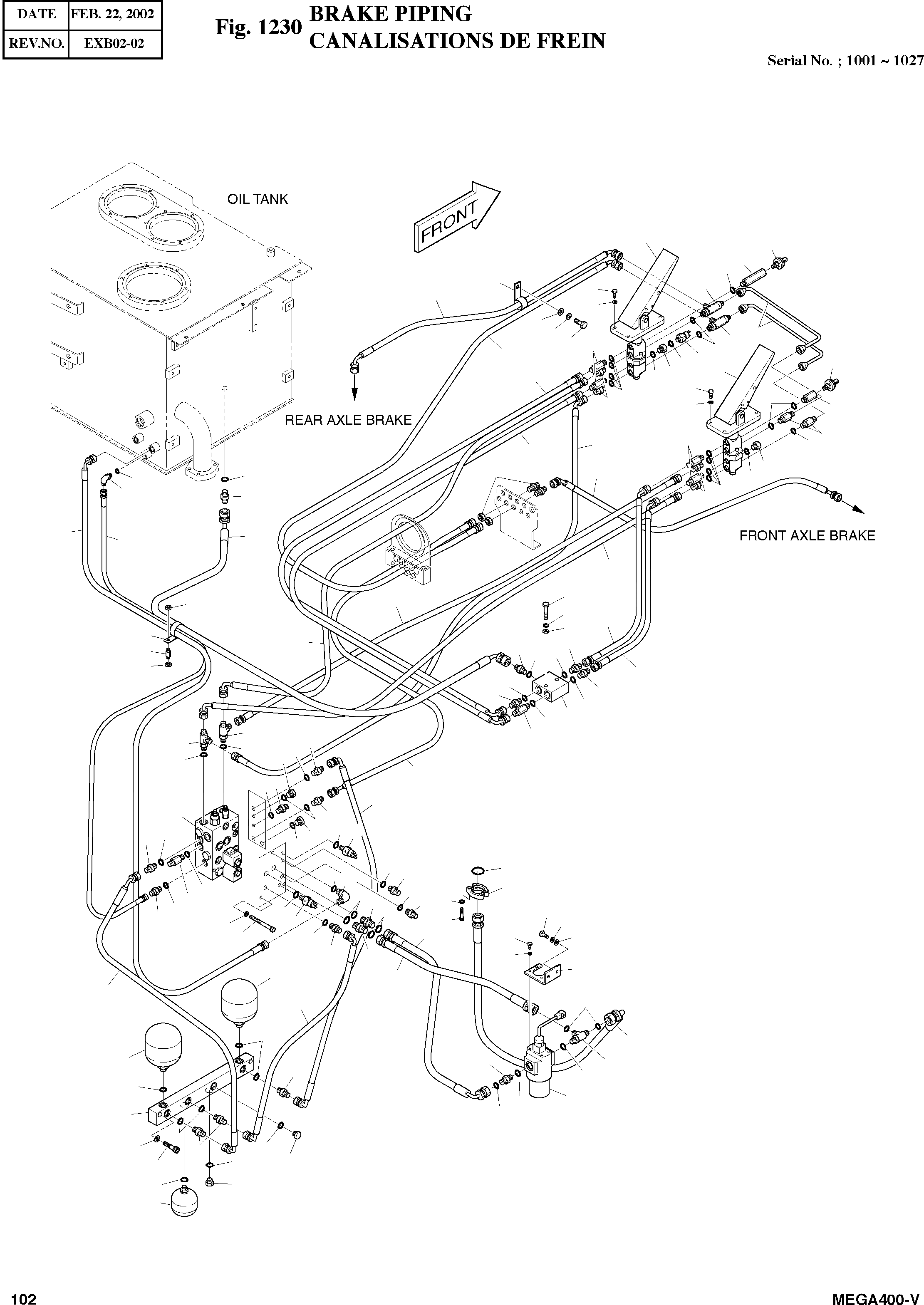 | DATE | FEB. 22, 2002 |
|---|---|
| REV.NO. | EXB02-02 |

Fig. 1230 BRAKE PIPING CANALISATIONS DE FREIN

Serial No. ; 1001 ~ 1027

OIL TANK

FRONT

REAR AXLE BRAKE

FRONT AXLE BRAKE

102

MEGA400-V