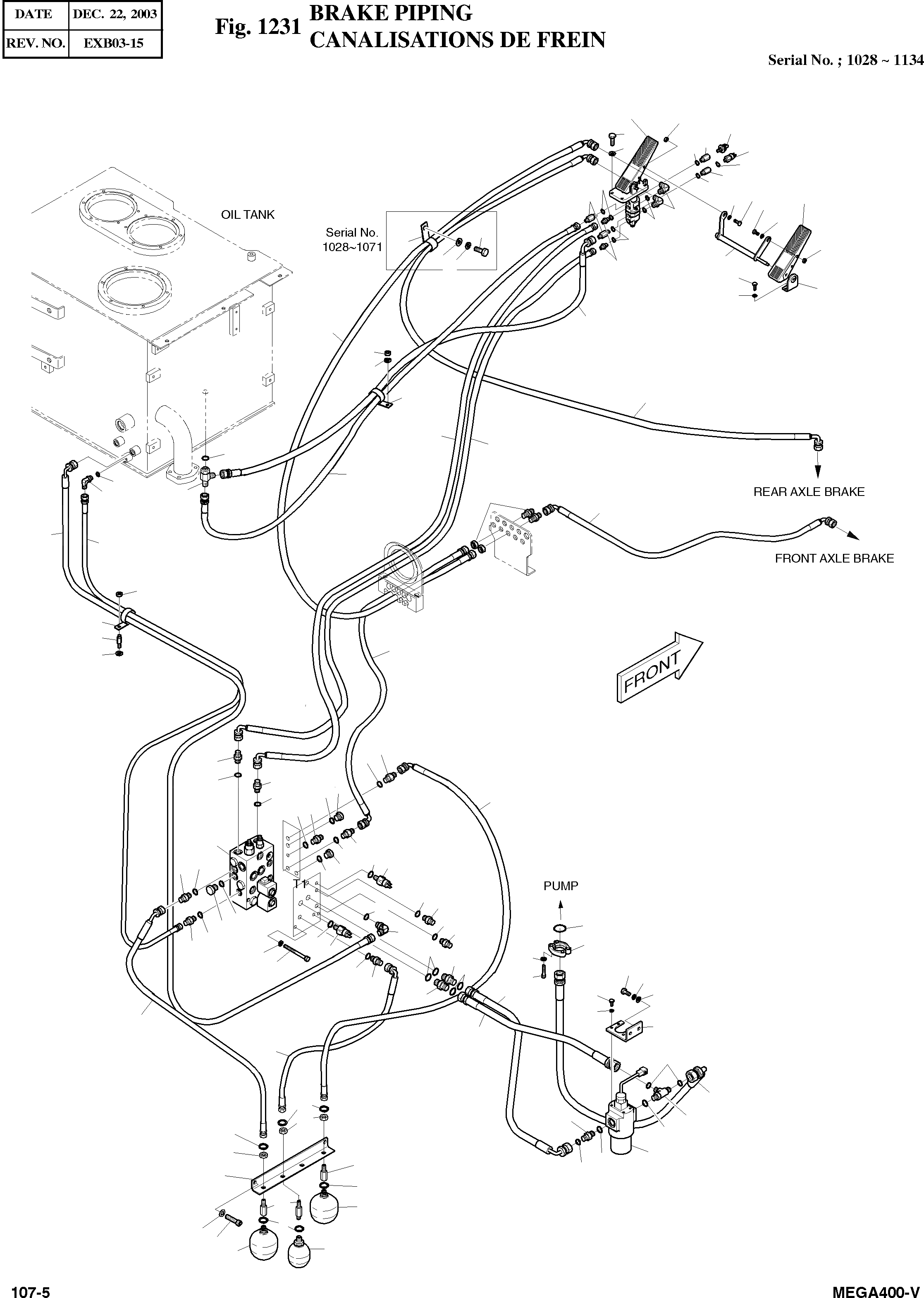 | DATE | DEC. 22, 2003 |
|---|---|
| REV. NO. | EXB03-15 |

Fig. 1231 BRAKE PIPING
CANALISATIONS DE FREIN

Serial No. ; 1028 ~ 1134

OIL TANK

Serial No.
1028~1071

REAR AXLE BRAKE

FRONT AXLE BRAKE

FRONT

T1

PUMP

107-5

MEGA400-V