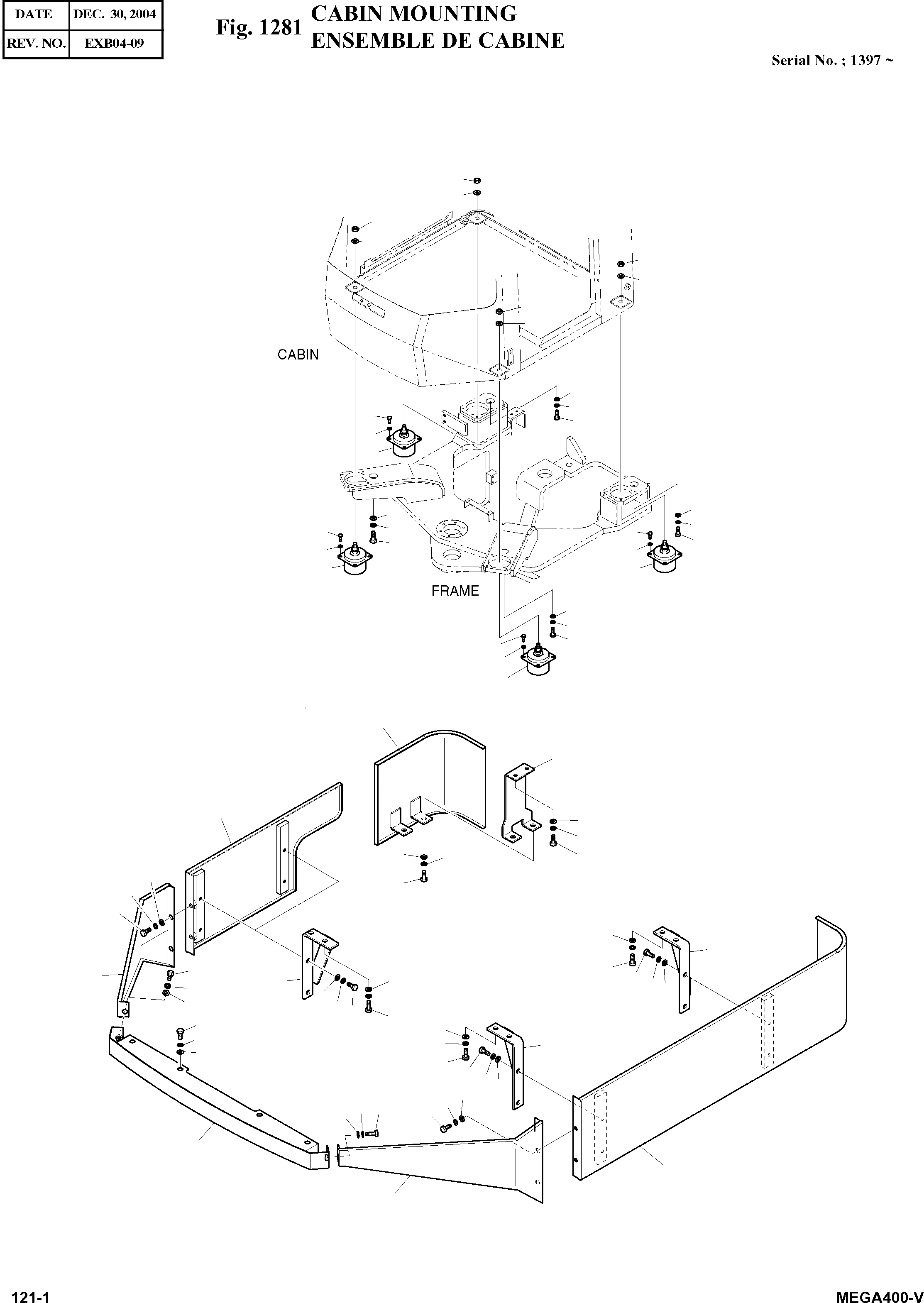 | DATE | DEC. 30, 2004 |
|---|---|
| REV. NO. | EXB04-09 |

Fig. 1281 CABIN MOUNTING
ENSEMBLE DE CABINE

Serial No. ; 1397 ~

CABIN

FRAME

121-1

MEGA400-V