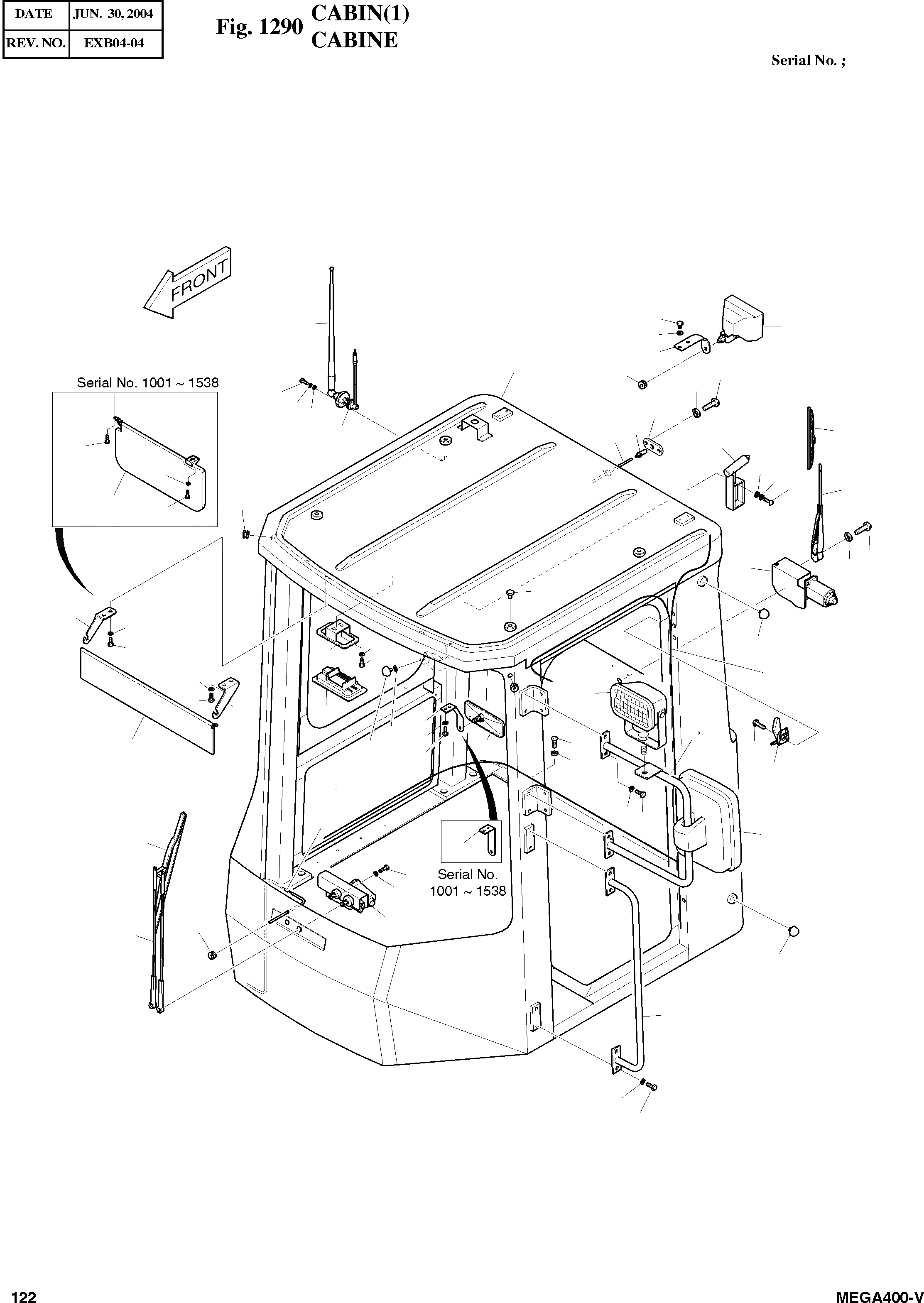 | DATE | JUN. 30, 2004 |
|---|---|
| REV. NO. | EXB04-04 |

Fig. 1290 CABIN(1)
CABINE

Serial No. ;

FRONT

Serial No. 1001 ~ 1538

Serial No. 1001 ~ 1538

122

MEGA400-V