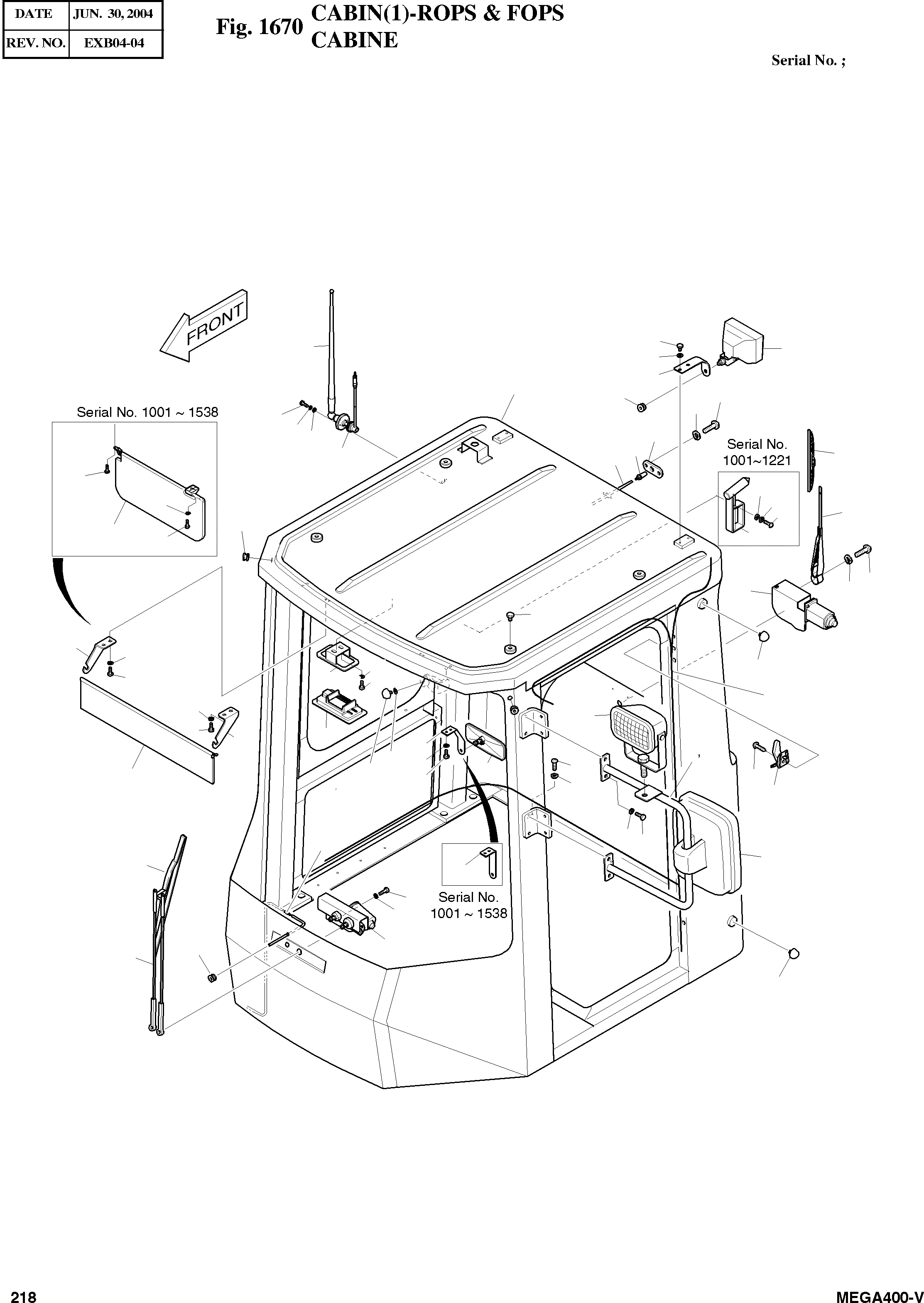 | DATE | JUN. 30, 2004 |
|---|---|
| REV. NO. | EXB04-04 |

Fig. 1670 CABIN(1)-ROPS & FOPS
CABINE

Serial No. ;

FRONT

Serial No. 1001 ~ 1538

Serial No. 1001~1221

Serial No. 1001 ~ 1538

218

MEGA400-V