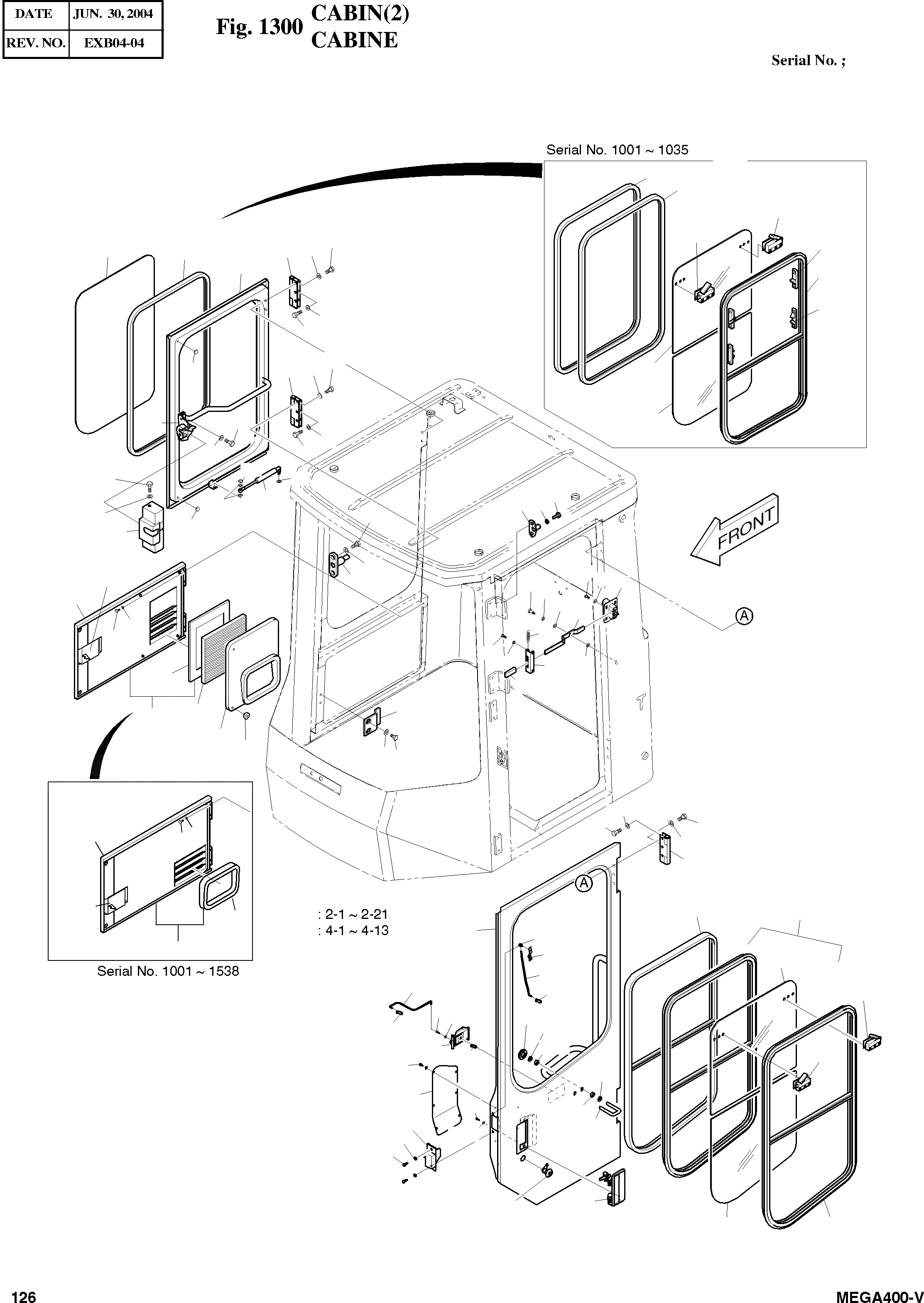 | DATE | JUN. 30, 2004 |
|---|---|
| REV. NO. | EXB04-04 |

Fig. 1300 CABIN(2) CABINE

Serial No. ;

Serial No. 1001 ~ 1035

FRONT

A

A

: 2-1 ~ 2-21
: 4-1 ~ 4-13

Serial No. 1001 ~ 1538

126

MEGA400-V