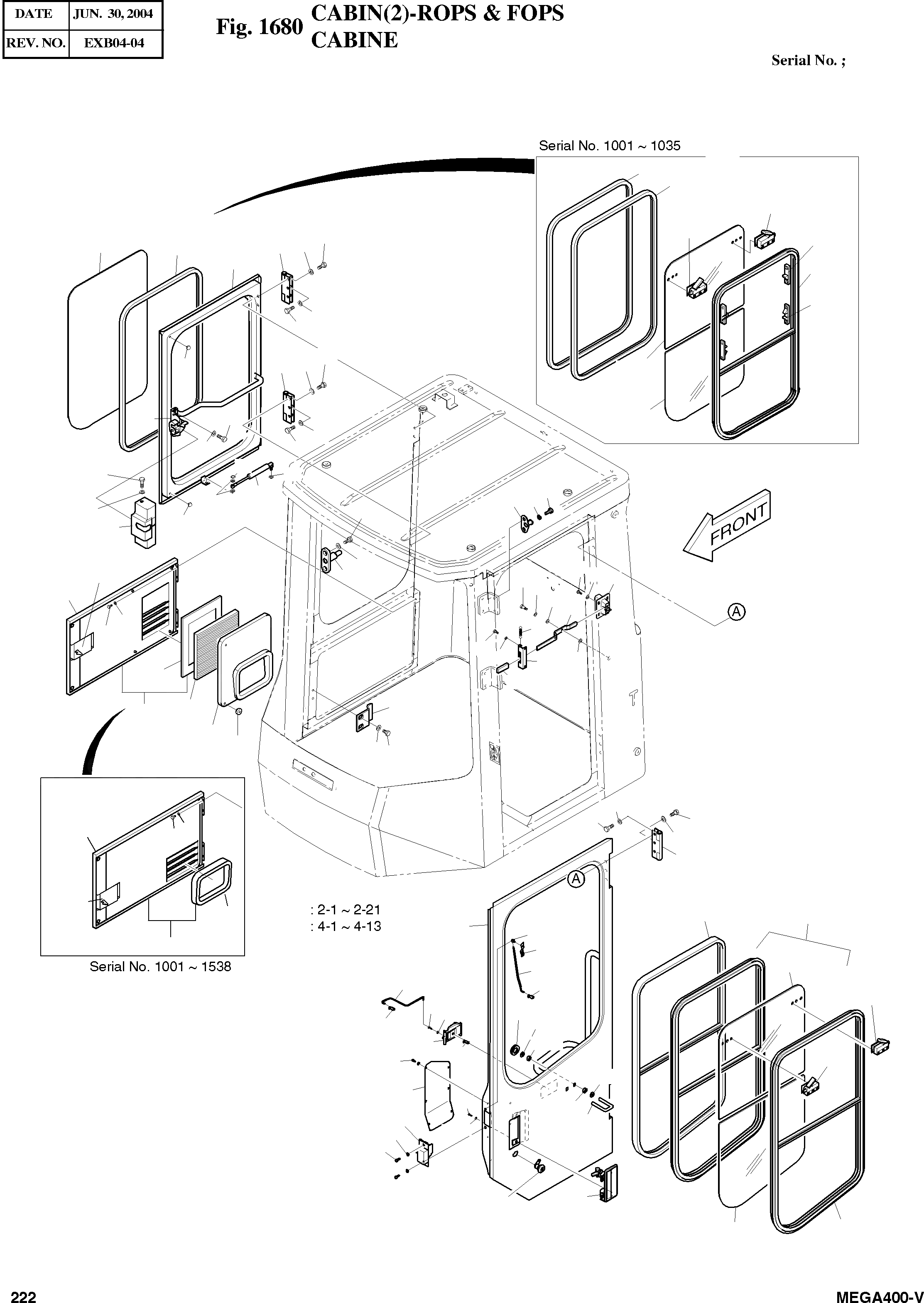 | DATE | JUN. 30, 2004 |
|---|---|
| REV. NO. | EXB04-04 |

Fig. 1680 CABIN(2)-ROPS & FOPS
CABINE

Serial No. ;

Serial No. 1001 ~ 1035

FRONT

A

A

: 2-1 ~ 2-21
: 4-1 ~ 4-13

Serial No. 1001 ~ 1538

222

MEGA400-V