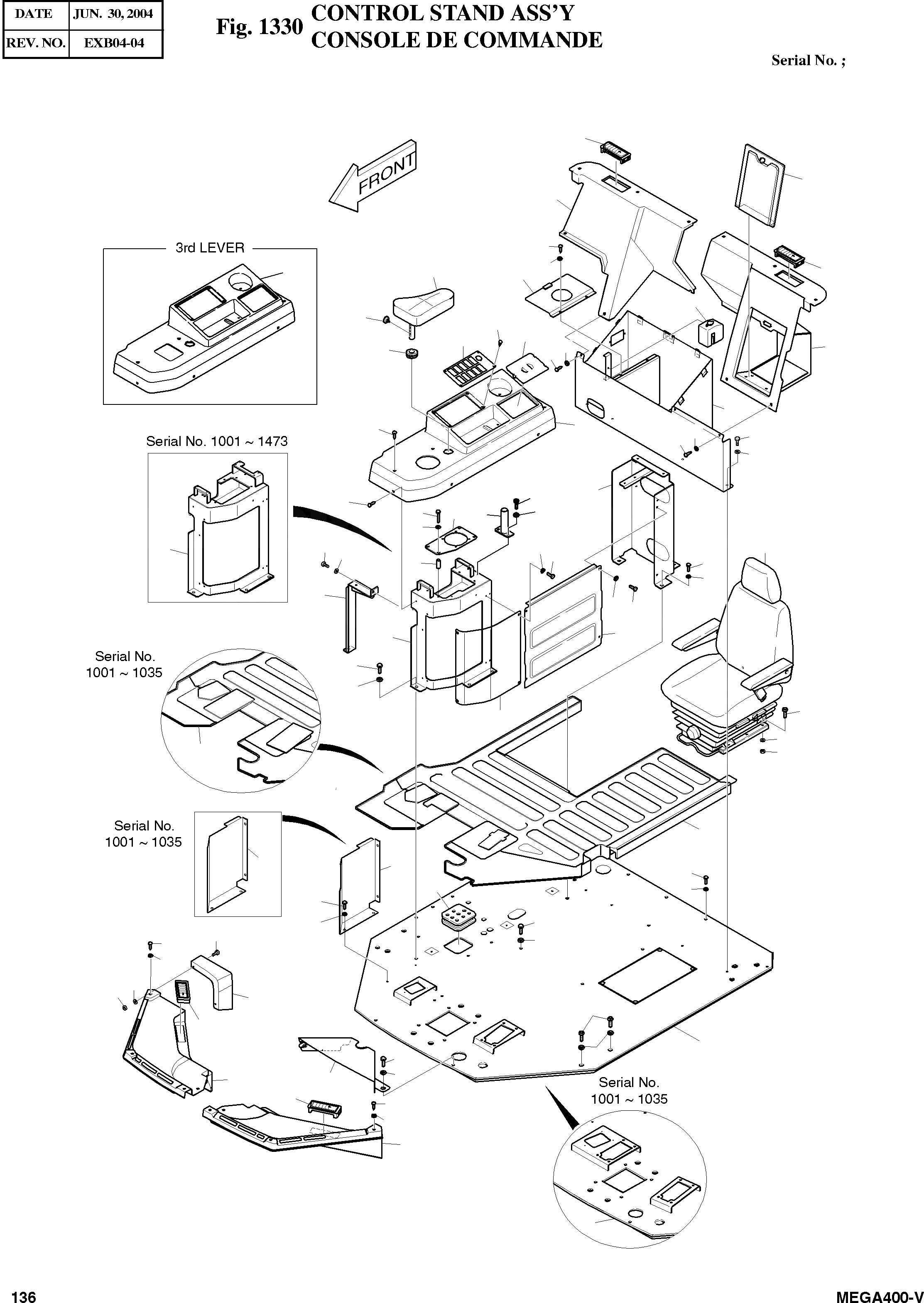 | DATE | JUN. 30, 2004 |
|---|---|
| REV. NO. | EXB04-04 |

Fig. 1330 CONTROL STAND ASS'Y
CONSOLE DE COMMANDE

Serial No. ;

FRONT

3rd LEVER

Serial No. 1001 ~ 1473

Serial No.
1001 ~ 1035

Serial No.
1001 ~ 1035

Serial No.
1001 ~ 1035

136

MEGA400-V