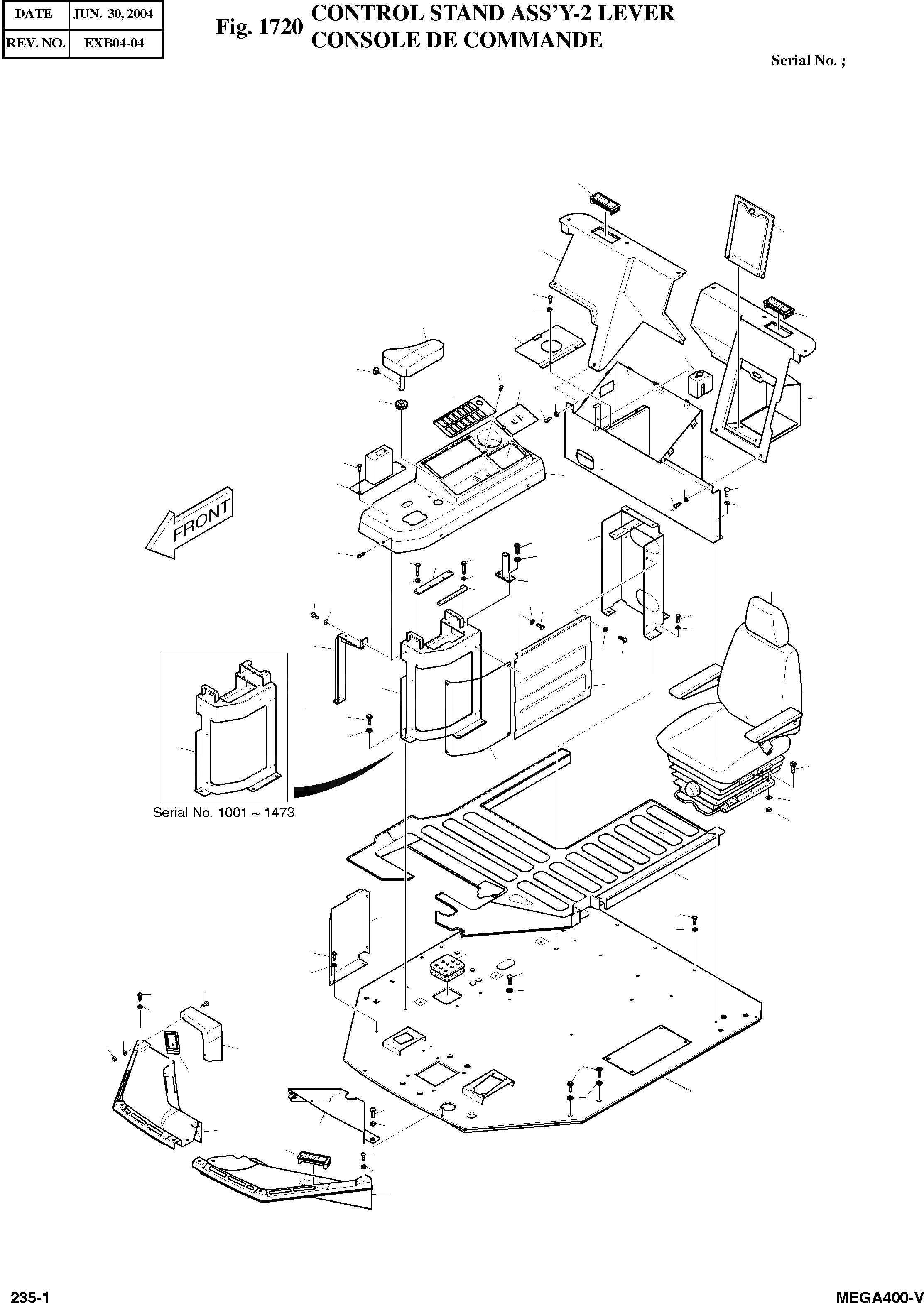 | DATE | JUN. 30, 2004 |
|---|---|
| REV. NO. | EXB04-04 |

Fig. 1720 CONTROL STAND ASS'Y-2 LEVER
CONSOLE DE COMMANDE

Serial No. ;

FRONT

Serial No. 1001 ~ 1473

235-1

MEGA400-V