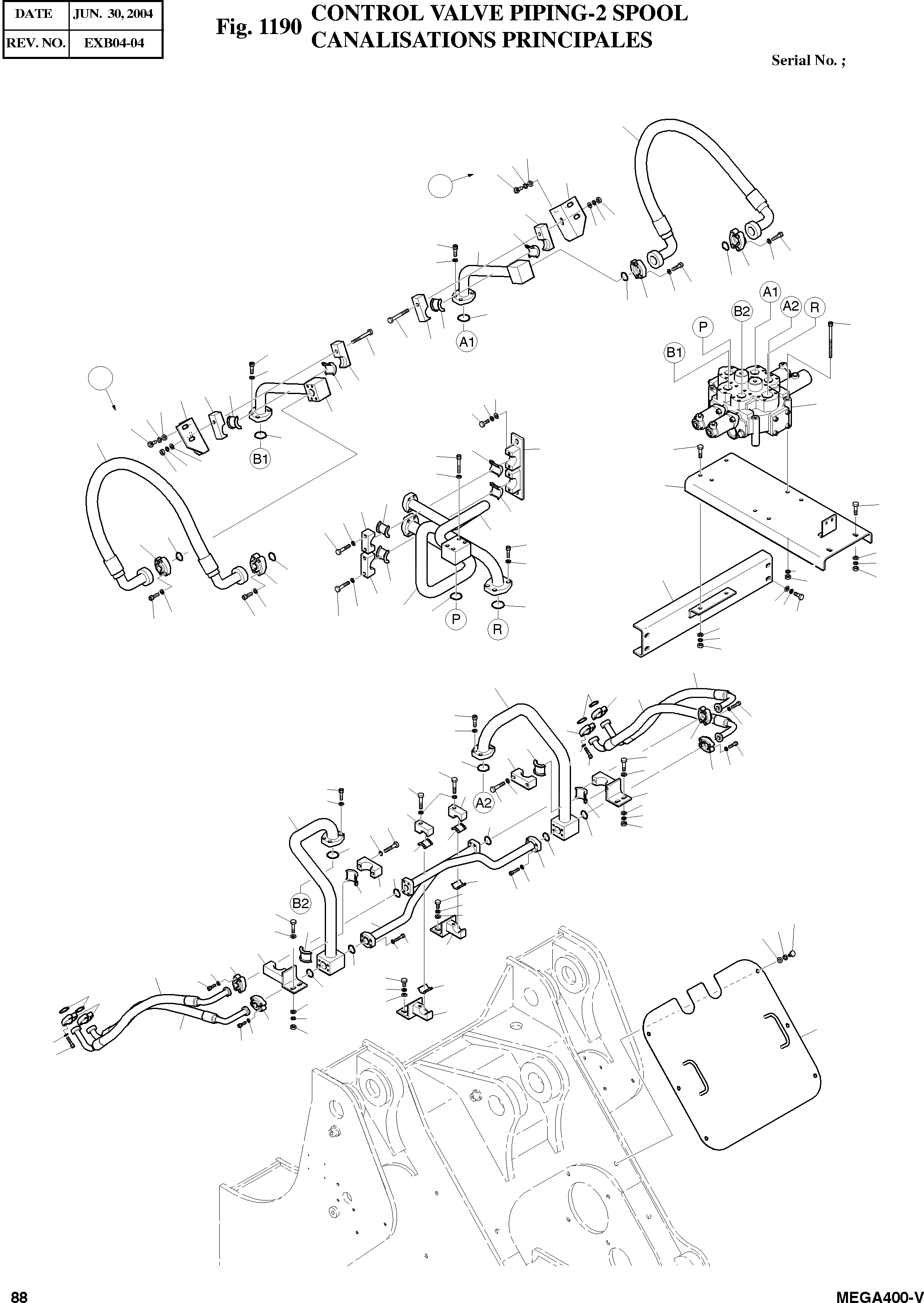 | DATE | JUN. 30, 2004 |
|---|---|
| REV. NO. | EXB04-04 |

Fig. 1190 CONTROL VALVE PIPING-2 SPOOL
CANALISATIONS PRINCIPALES

Serial No. ;

A1

B2

A1

A2

R

P

B1

B1

P

R

A2

B2

88

MEGA400-V