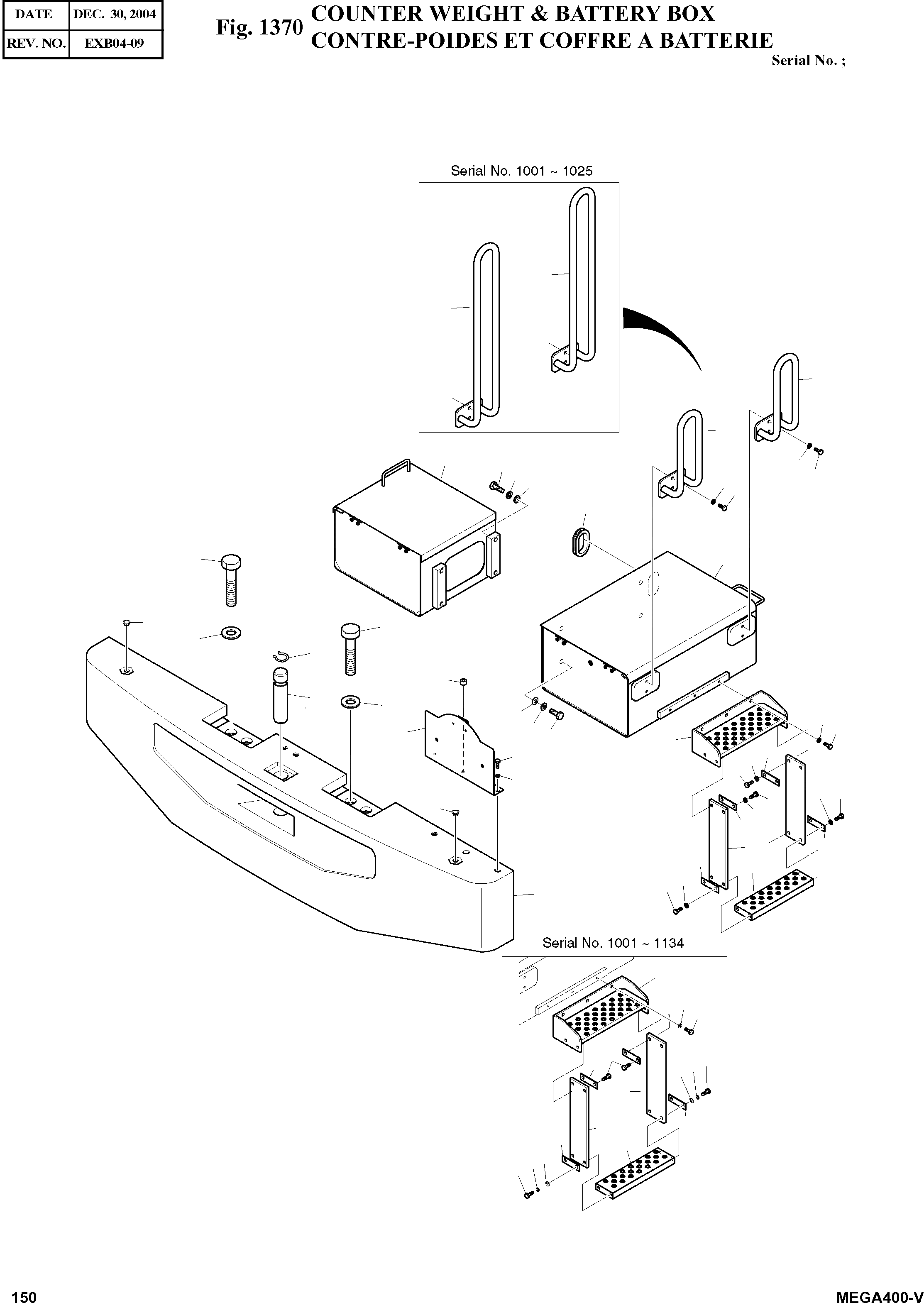 | DATE | DEC. 30, 2004 |
|---|---|
| REV. NO. | EXB04-09 |

Fig. 1370 COUNTER WEIGHT & BATTERY BOX
CONTRE-POIDES ET COFFRE A BATTERIE

Serial No. ;

Serial No. 1001 ~ 1025

Serial No. 1001 ~ 1134

150

MEGA400-V