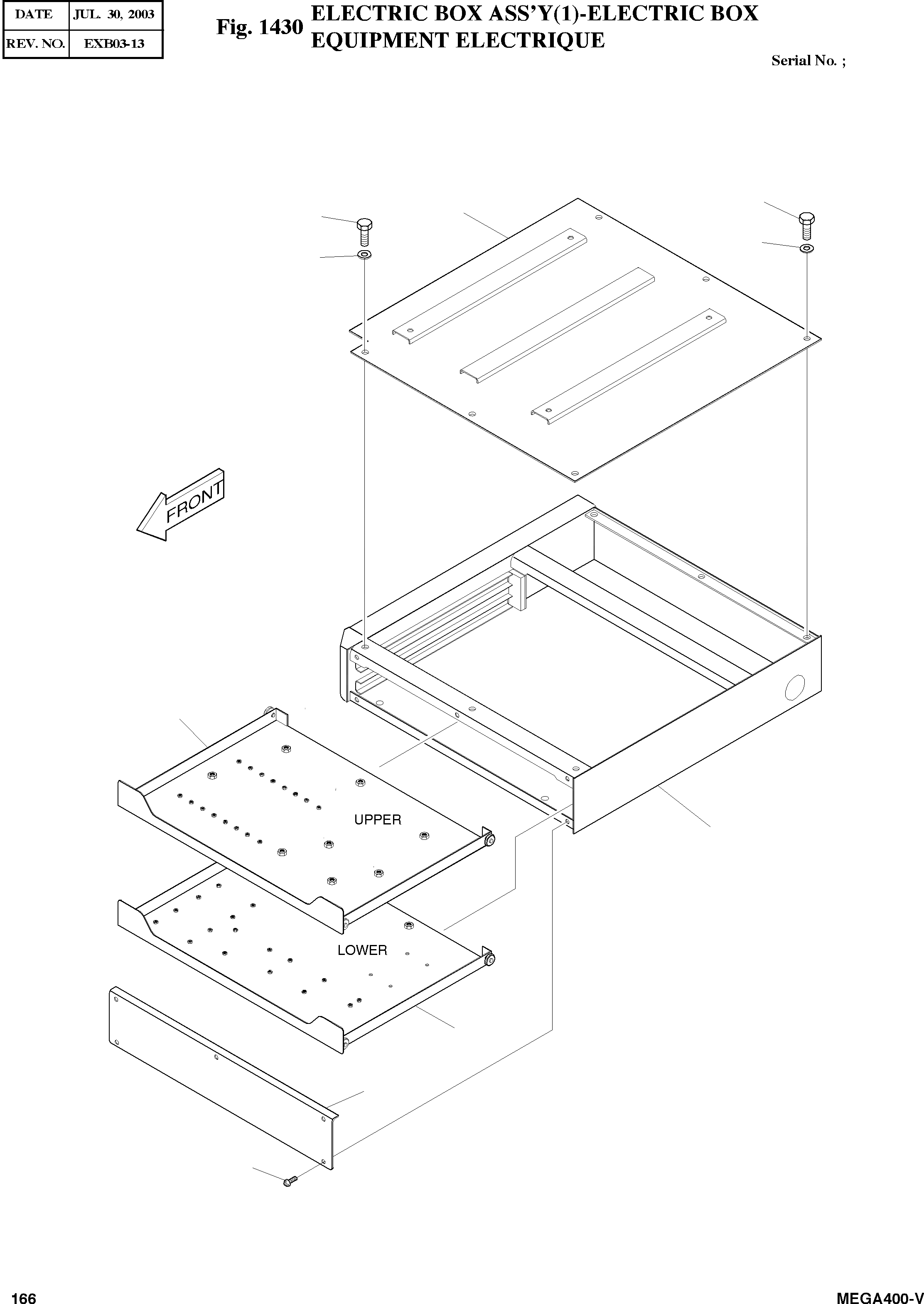 | DATE | JUL. 30, 2003 |
|---|---|
| REV. NO. | EXB03-13 |

Fig. 1430 ELECTRIC BOX ASS'Y(1)-ELECTRIC BOX
EQUIPMENT ELECTRIQUE

Serial No. ;

FRONT

UPPER

LOWER

166

MEGA400-V