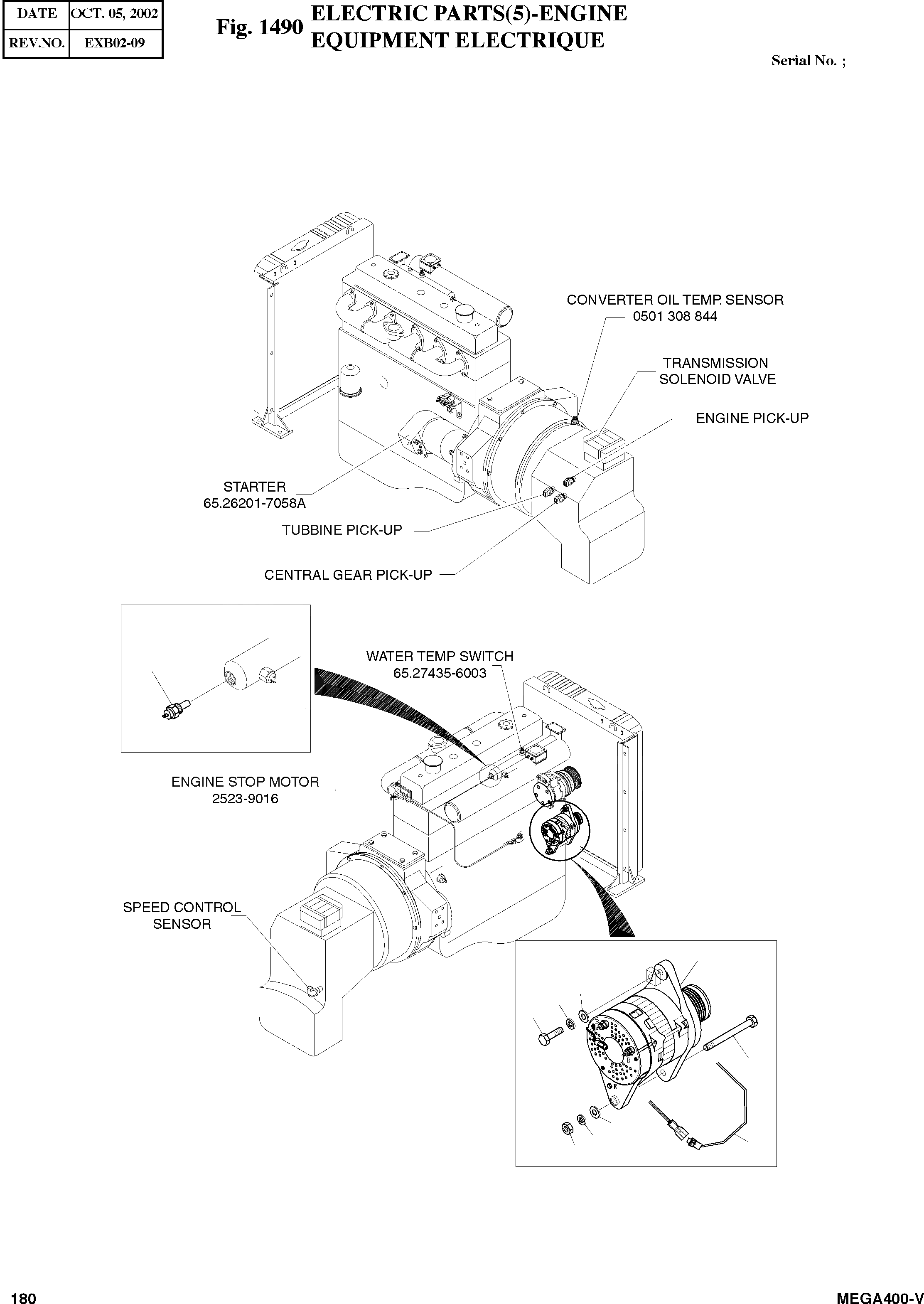 | DATE | OCT. 05, 2002 |
|---|---|
| REV.NO. | EXB02-09 |

Fig. 1490 ELECTRIC PARTS(5)-ENGINE
EQUIPMENT ELECTRIQUE

Serial No. ;

CONVERTER OIL TEMP. SENSOR
0501 308 844

TRANSMISSION
SOLENOID VALVE

ENGINE PICK-UP

STARTER
65.26201-7058A

TUBBINE PICK-UP

CENTRAL GEAR PICK-UP

WATER TEMP SWITCH
65.27435-6003

ENGINE STOP MOTOR
2523-9016

SPEED CONTROL
SENSOR

180

MEGA400-V