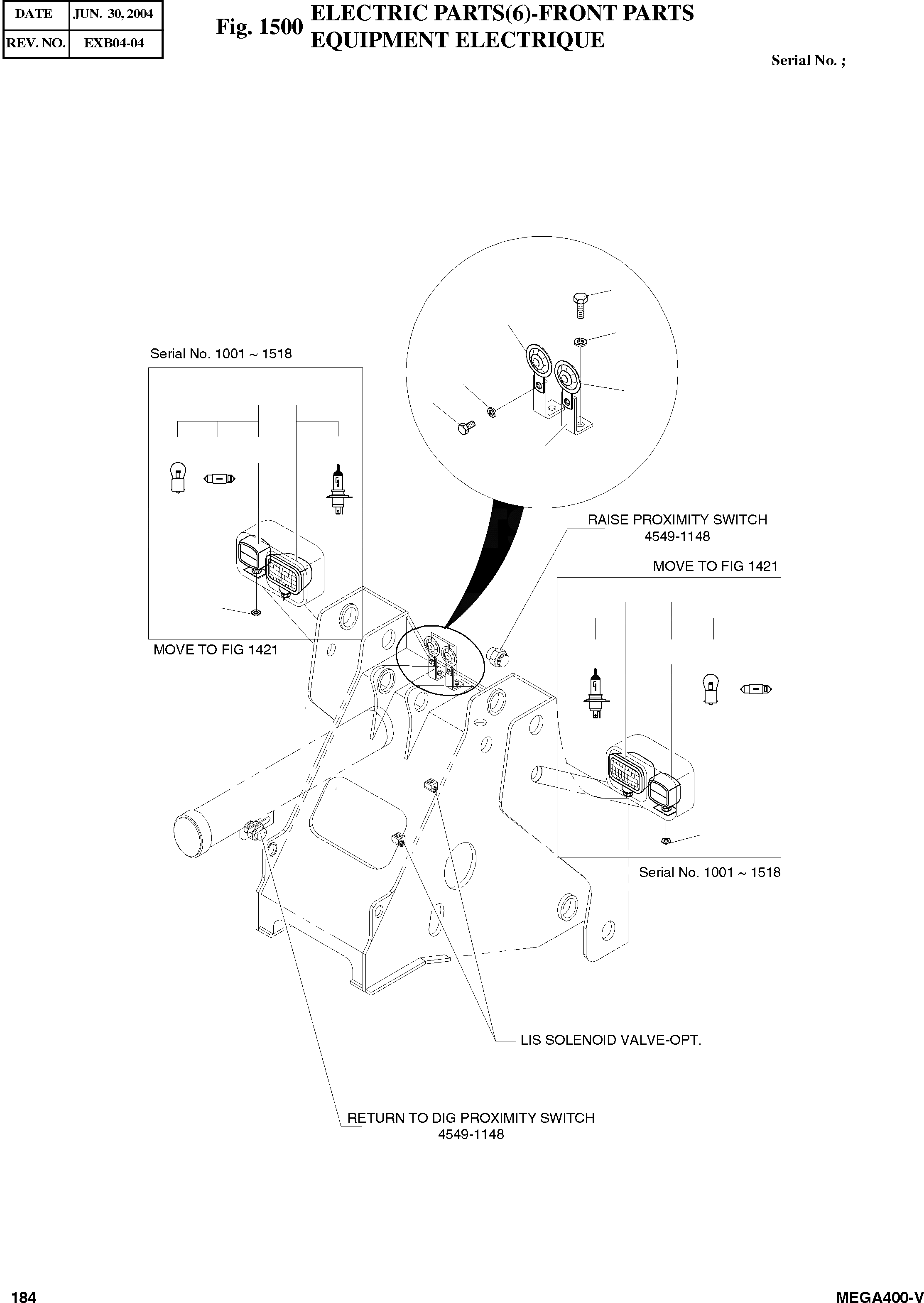 | DATE | JUN. 30, 2004 |
|---|---|
| REV. NO. | EXB04-04 |

Fig. 1500 ELECTRIC PARTS(6)-FRONT PARTS
EQUIPMENT ELECTRIQUE

Serial No. ;

Serial No. 1001 ~ 1518

MOVE TO FIG 1421

RAISE PROXIMITY SWITCH
4549-1148

MOVE TO FIG 1421

Serial No. 1001 ~ 1518

LIS SOLENOID VALVE-OPT.

RETURN TO DIG PROXIMITY SWITCH
4549-1148

184

MEGA400-V