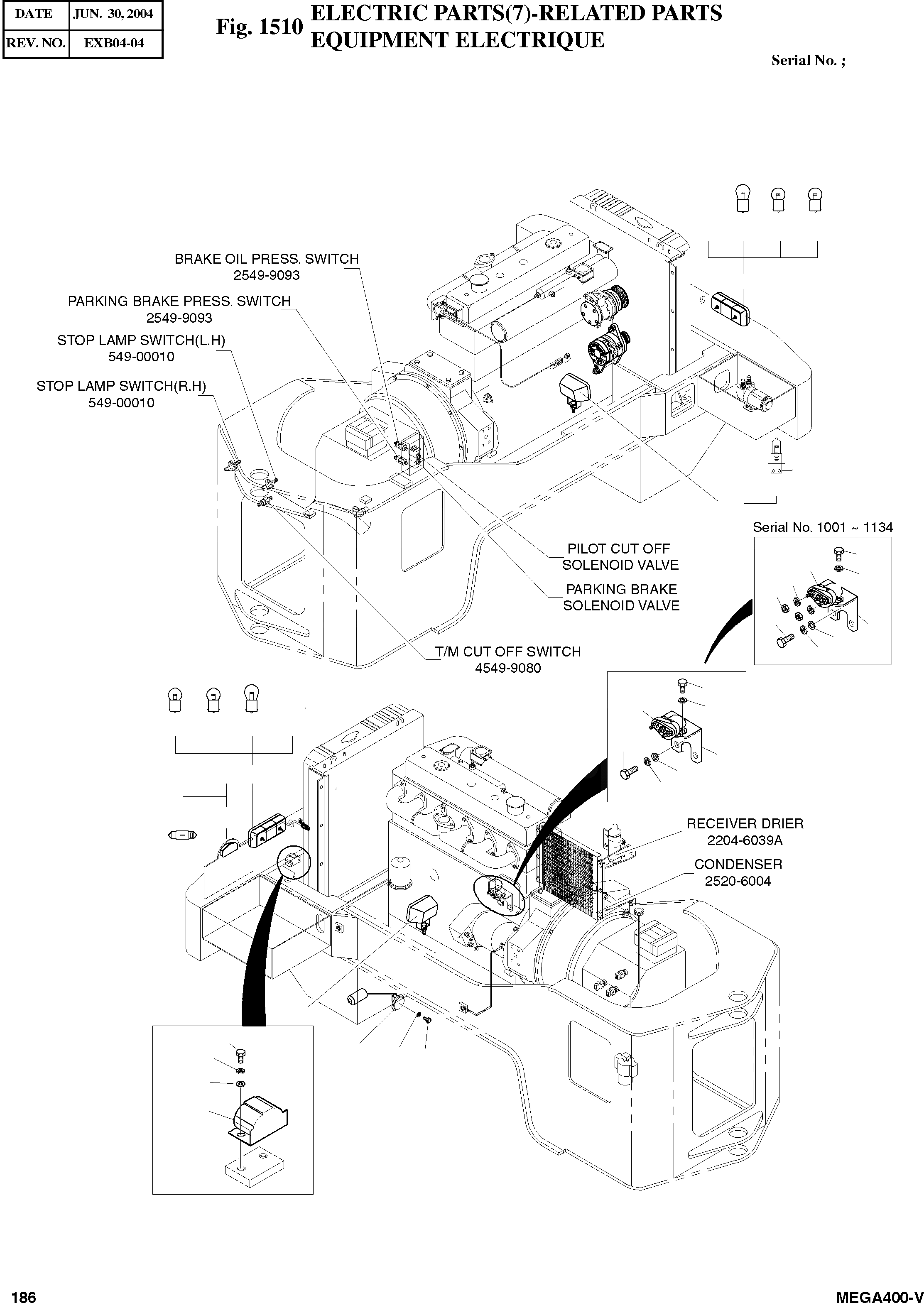 | DATE | JUN. 30, 2004 |
|---|---|
| REV. NO. | EXB04-04 |

Fig. 1510 ELECTRIC PARTS(7)-RELATED PARTS
EQUIPMENT ELECTRIQUE

Serial No. ;

BRAKE OIL PRESS. SWITCH
2549-9093

PARKING BRAKE PRESS. SWITCH
2549-9093

STOP LAMP SWITCH(L.H)
549-00010

STOP LAMP SWITCH(R.H)
549-00010

PILOT CUT OFF
SOLENOID VALVE

PARKING BRAKE
SOLENOID VALVE

T/M CUT OFF SWITCH
4549-9080

Serial No. 1001 ~ 1134

RECEIVER DRIER
2204-6039A

CONDENSER
2520-6004

186

MEGA400-V