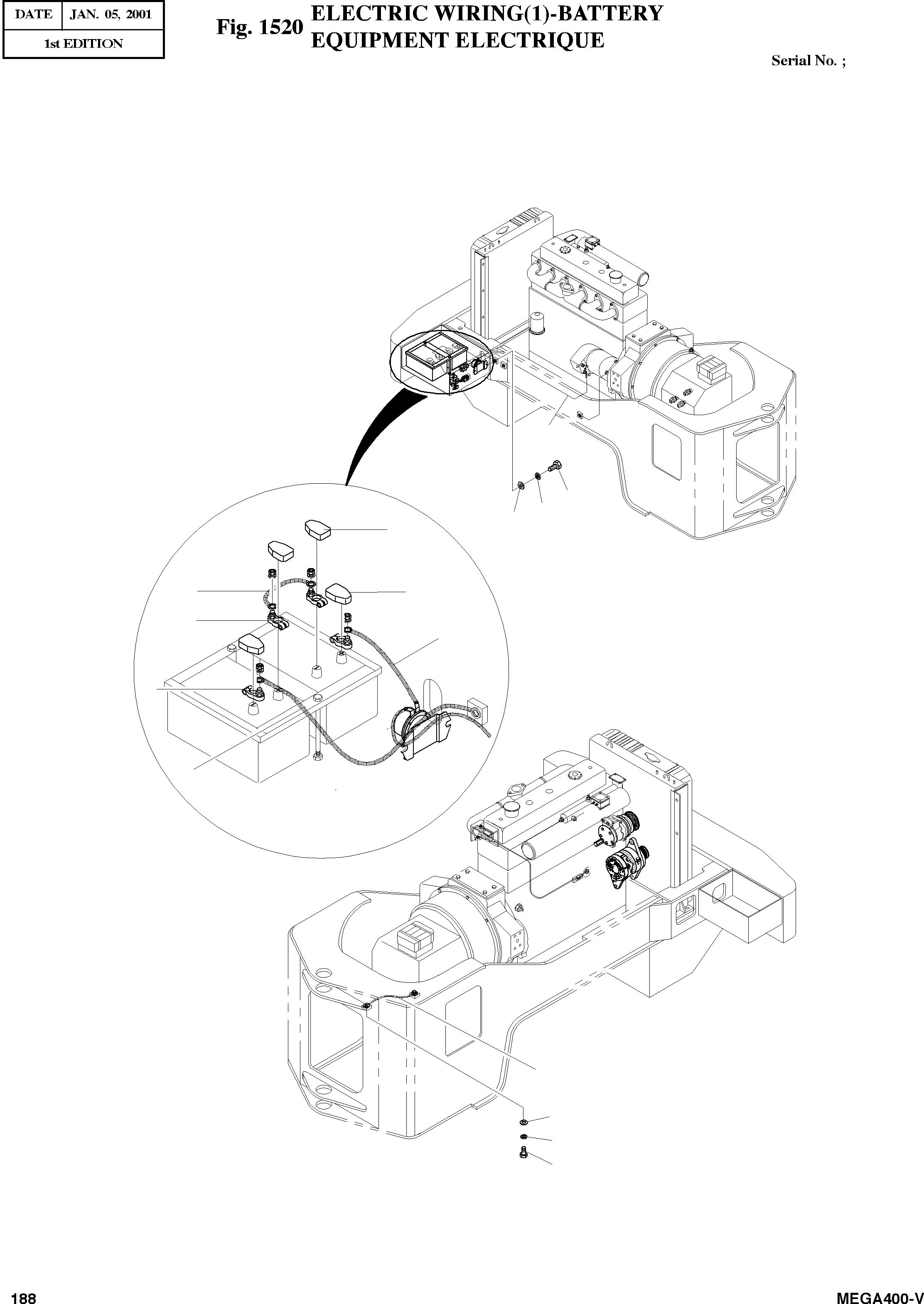 | DATE | JAN. 05, 2001 |
|---|---|
| 1st EDITION | |

Fig. 1520 ELECTRIC WIRING(1)-BATTERY
EQUIPMENT ELECTRIQUE

Serial No. ;

188

MEGA400-V