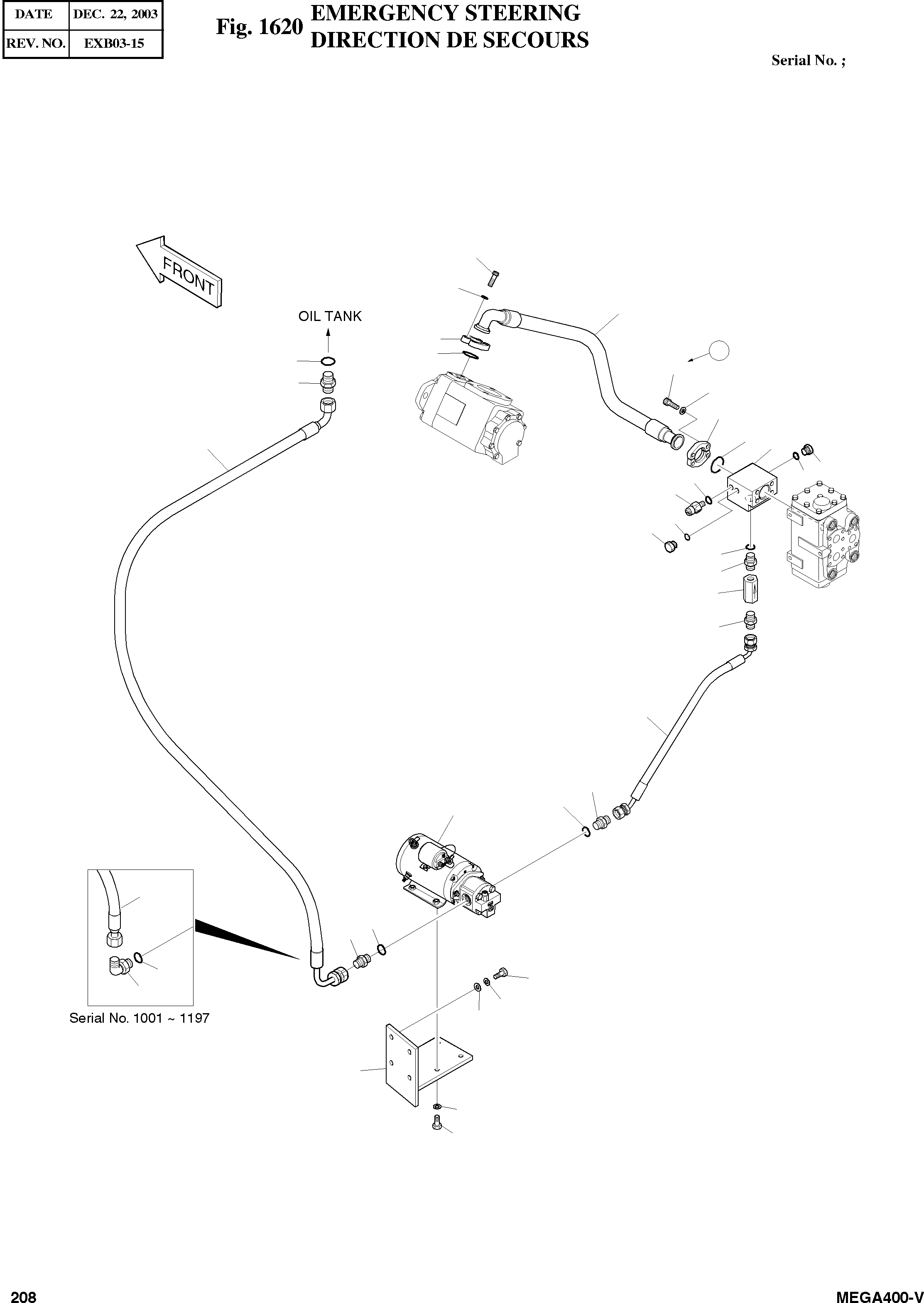 | DATE | DEC. 22, 2003 |
|---|---|
| REV. NO. | EXB03-15 |

Fig. 1620 EMERGENCY STEERING
DIRECTION DE SECOURS

Serial No. ;

FRONT

OIL TANK

Serial No. 1001 ~ 1197

208

MEGA400-V