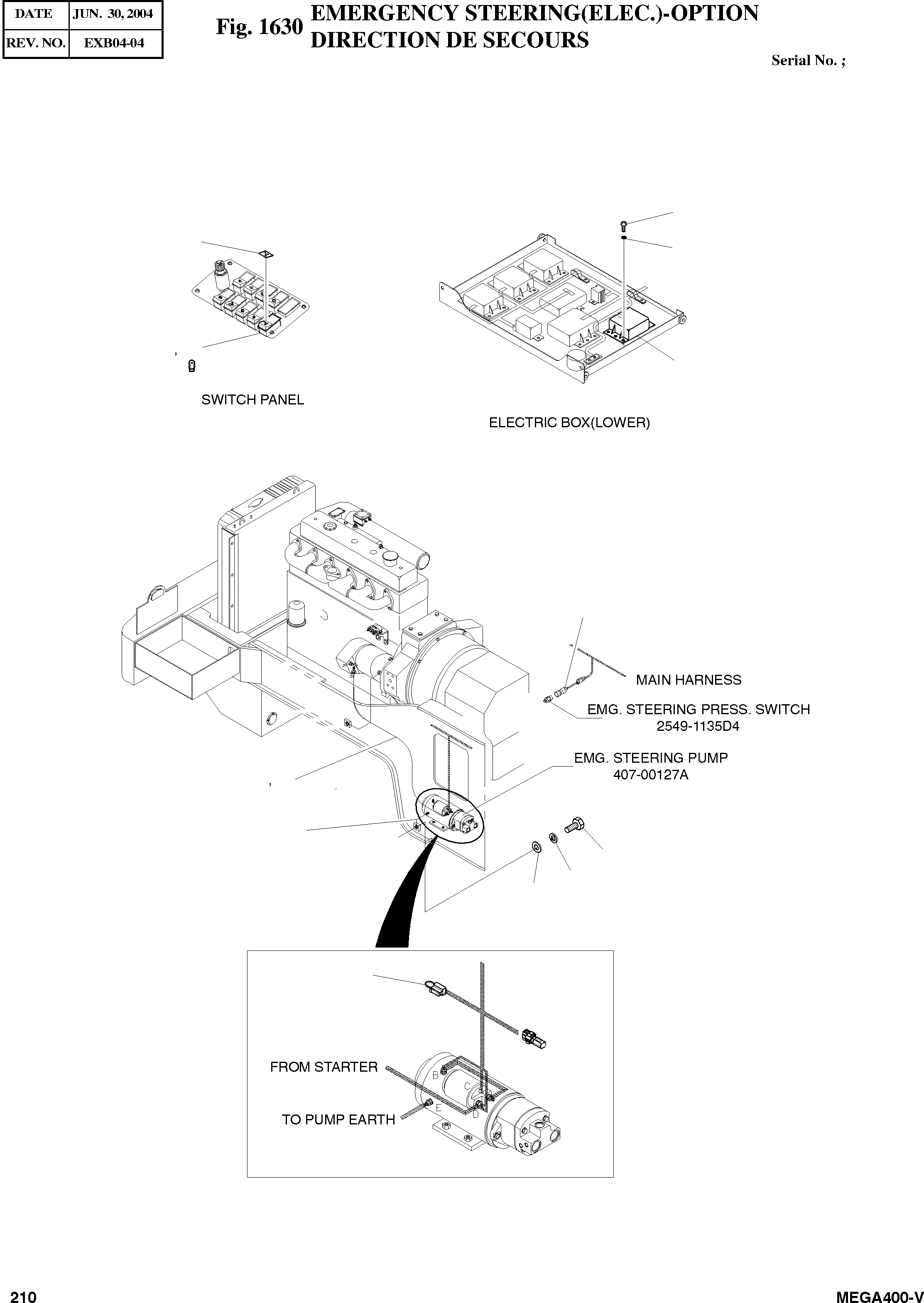 | DATE | JUN. 30, 2004 |
|---|---|
| REV. NO. | EXB04-04 |

Fig. 1630 EMERGENCY STEERING(ELEC.)-OPTION
DIRECTION DE SECOURS

Serial No. ;

SWITCH PANEL

ELECTRIC BOX(LOWER)

MAIN HARNESS

EMG. STEERING PRESS. SWITCH
2549-1135D4

EMG. STEERING PUMP
407-00127A

FROM STARTER

TO PUMP EARTH

B

C

E

D

210

MEGA400-V