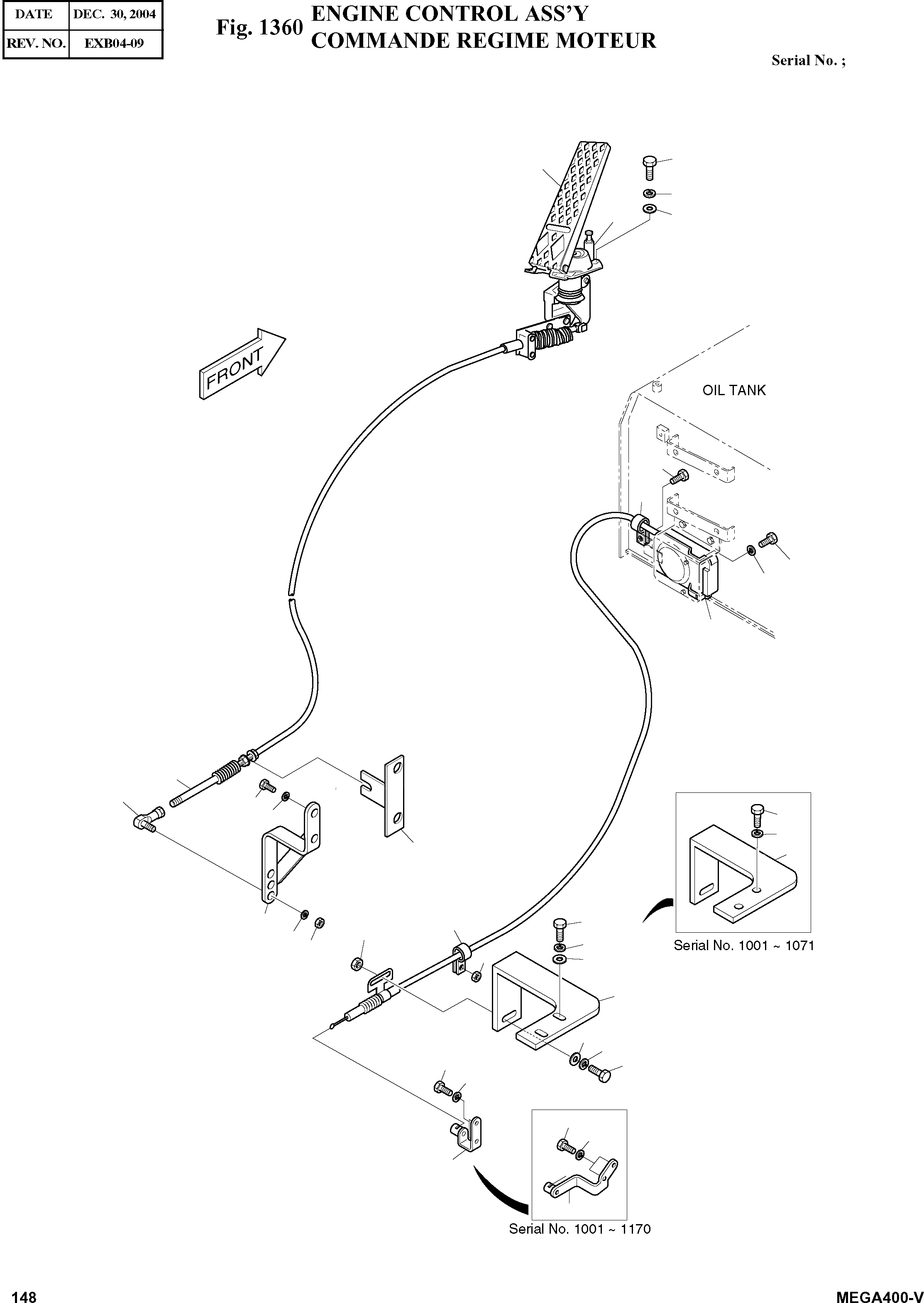 | DATE | DEC. 30, 2004 |
|---|---|
| REV. NO. | EXB04-09 |

Fig. 1360 ENGINE CONTROL ASS'Y
COMMANDE REGIME MOTEUR

Serial No. ;

FRONT

OIL TANK

Serial No. 1001 ~ 1071

Serial No. 1001 ~ 1170

148

MEGA400-V