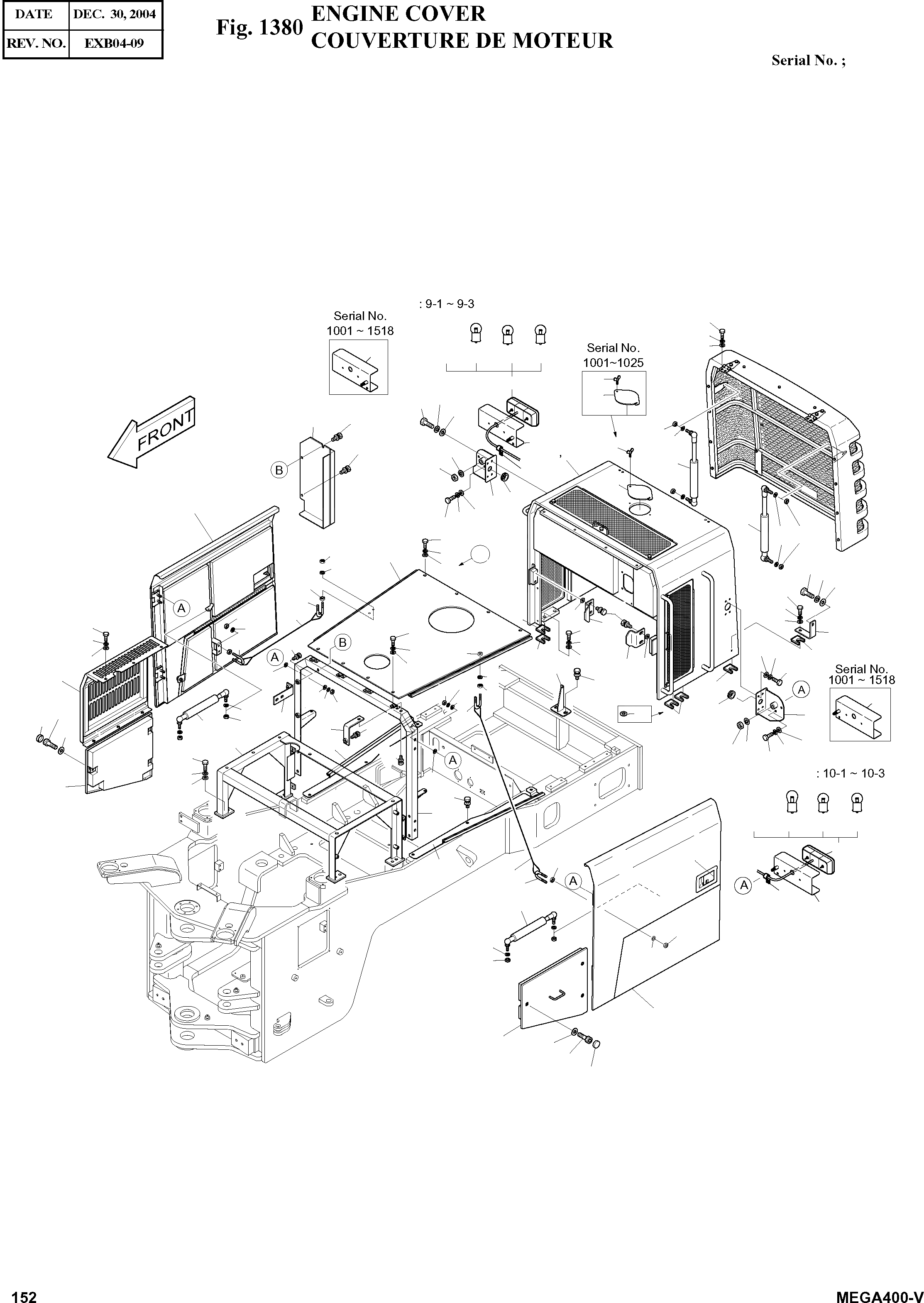 | DATE | DEC. 30, 2004 |
|---|---|
| REV. NO. | EXB04-09 |

Fig. 1380 ENGINE COVER
COUVERTURE DE MOTEUR

Serial No. ;

: 9-1 ~ 9-3

Serial No. 1001 ~ 1518

Serial No. 1001~1025

FRONT

B

A

A

B

A

A

Serial No. 1001 ~ 1518

: 10-1 ~ 10-3

A

A

152

MEGA400-V